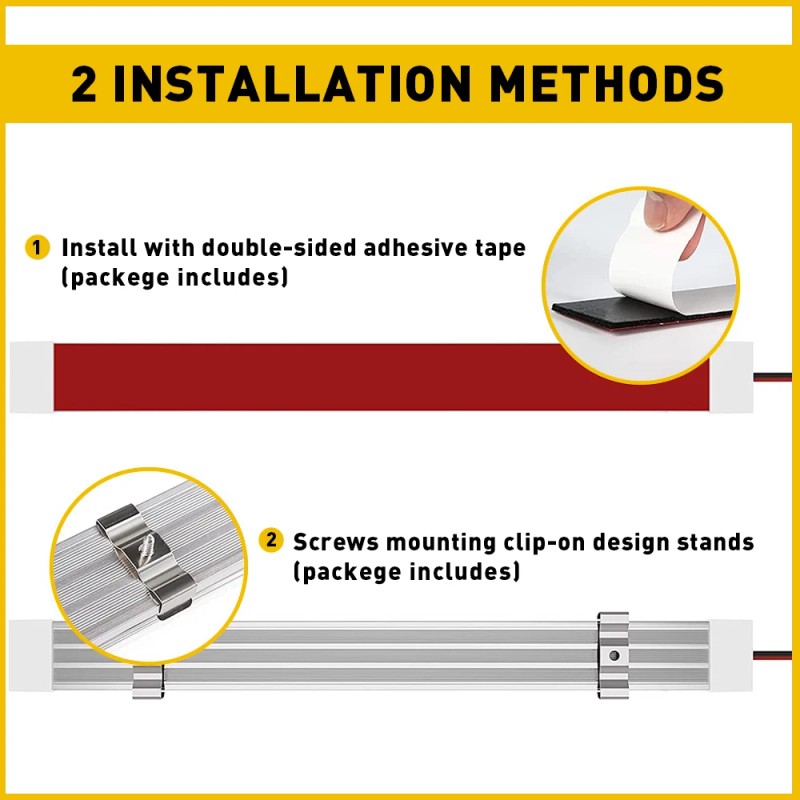 2 INSTALLATION METHODS

1 Install with double-sided adhesive tape (packege includes)

2 Screws mounting clip-on design stands (packege includes)