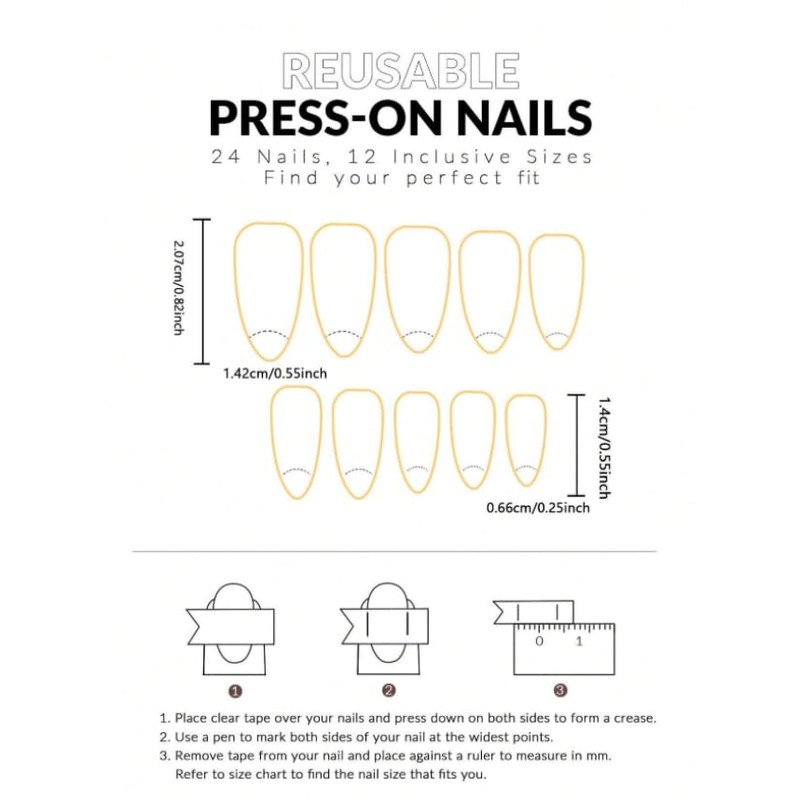 REUSABLE
PRESS-ON NAILS
24 Nails, 12 Inclusive Sizes
Find your perfect fit

2.07cm/0.82inch

1.42cm/0.55inch

1.4cm/0.55inch

0.66cm/0.25inch

0 1

1 2 3

1. Place clear tape over your nails and press down on both sides to form a crease.
2. Use a pen to mark both sides of your nail at the widest points.
3. Remove tape from your nail and place against a ruler to measure in mm. Refer to size chart to find the nail size that fits you.