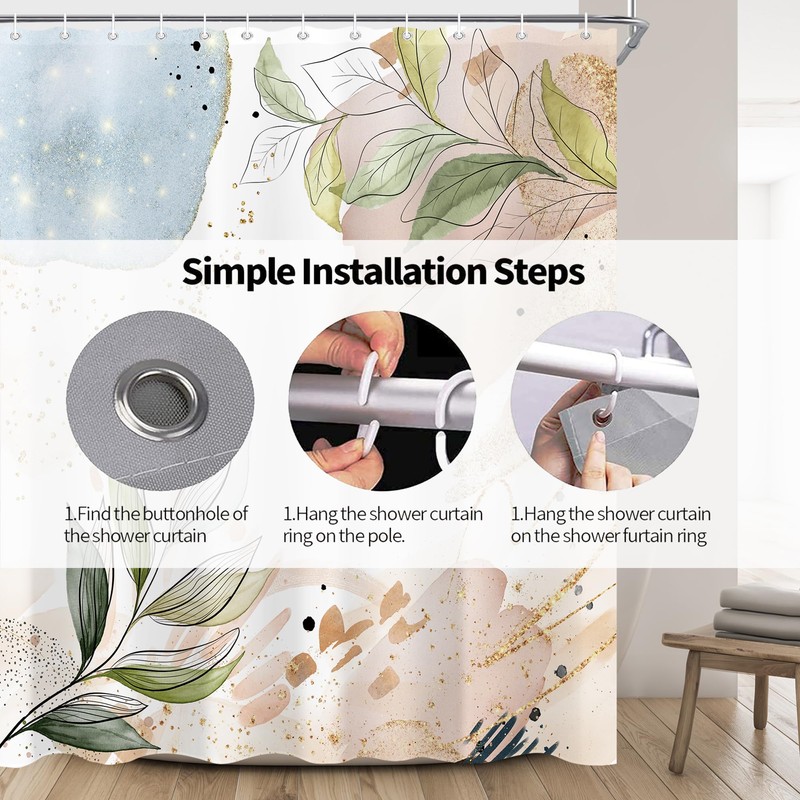 Simple Installation Steps

1.Find the buttonhole of the shower curtain

1.Hang the shower curtain ring on the pole.

1.Hang the shower curtain on the shower furtain ring