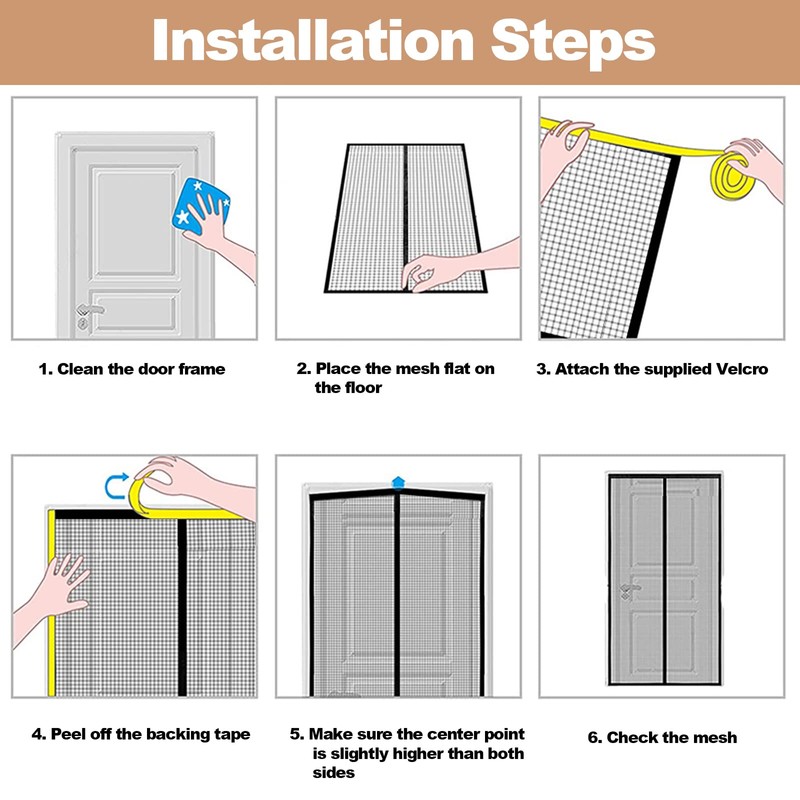 Installation Steps

1. Clean the door frame

2. Place the mesh flat on the floor

3. Attach the supplied Velcro

4. Peel off the backing tape

5. Make sure the center point is slightly higher than both sides

6. Check the mesh