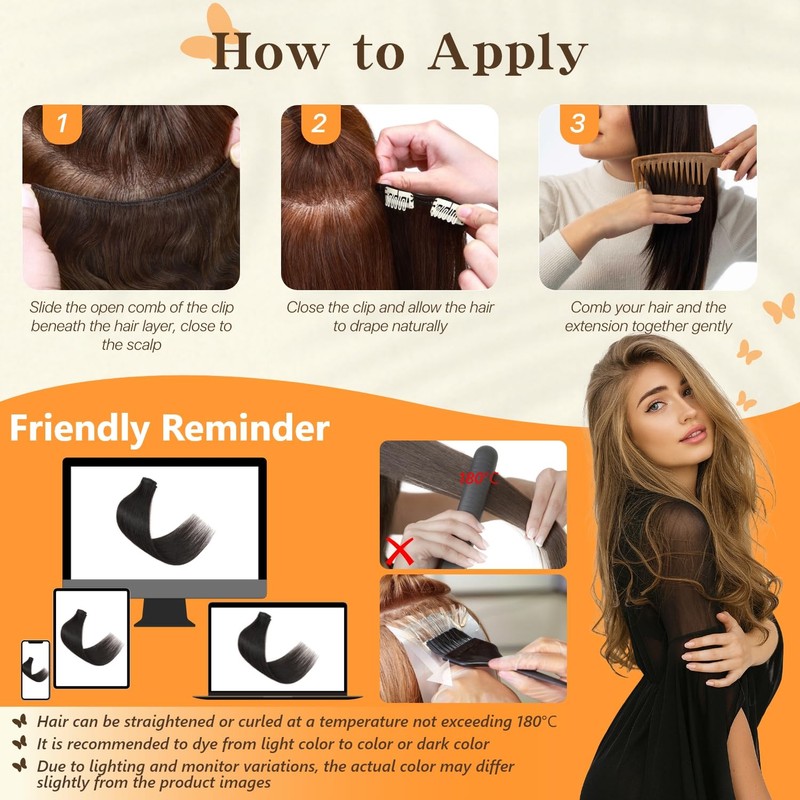 How to Apply

1

Slide the open comb of the clip beneath the hair layer, close to the scalp

2

Close the clip and allow the hair to drape naturally

3

Comb your hair and the extension together gently

Friendly Reminder

180°C

Hair can be straightened or curled at a temperature not exceeding 180°C

It is recommended to dye from light color to color or dark color

Due to lighting and monitor variations, the actual color may differ slightly from the product images