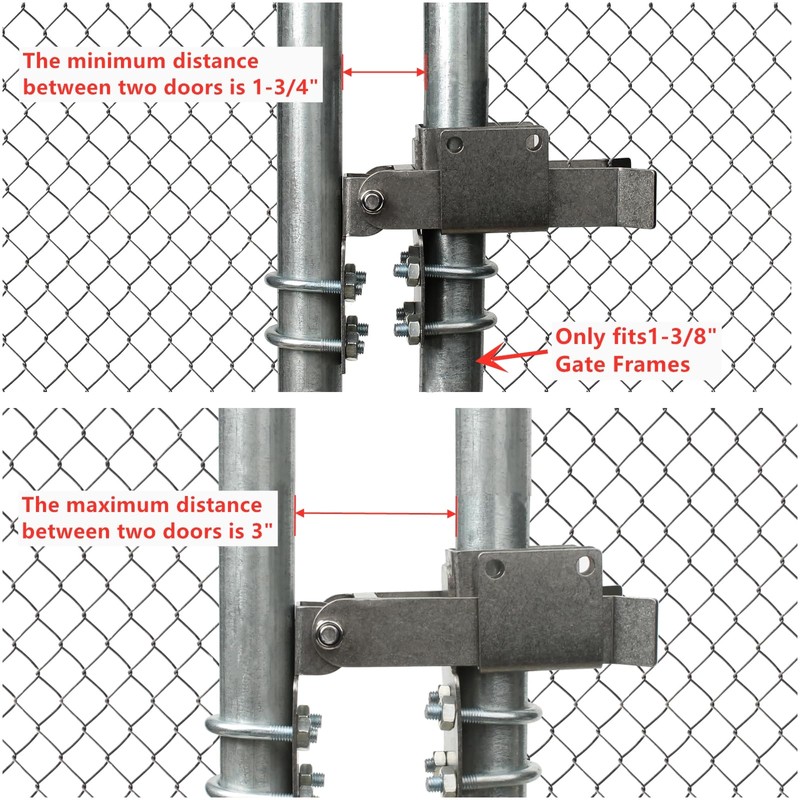 The minimum distance between two doors is 1-3/4"

Only fits1-3/8" Gate Frames

The maximum distance between two doors is 3"