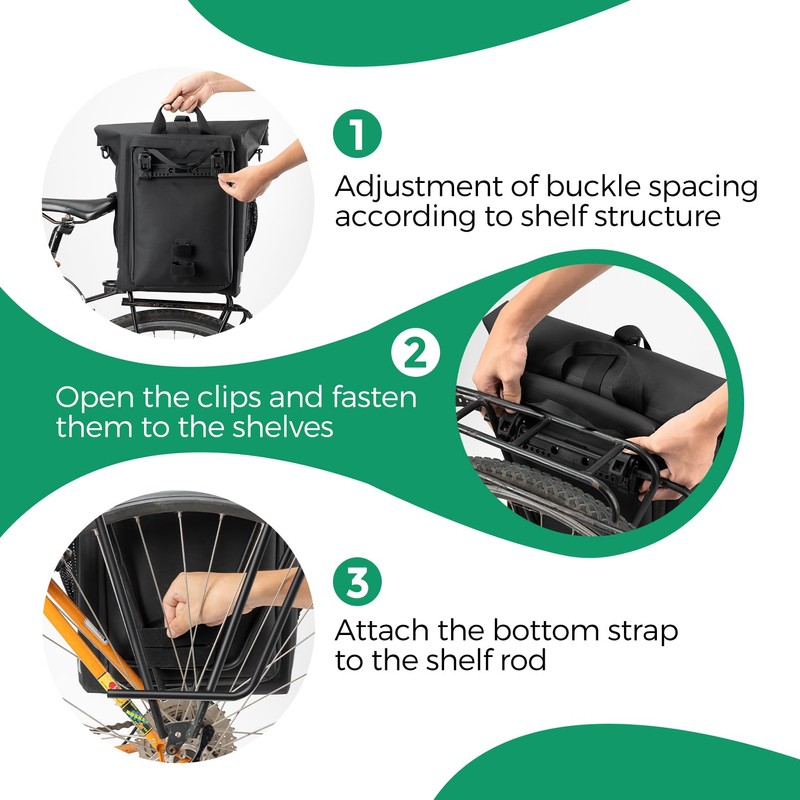 1

Adjustment of buckle spacing according to shelf structure

2

Open the clips and fasten them to the shelves

3

Attach the bottom strap to the shelf rod