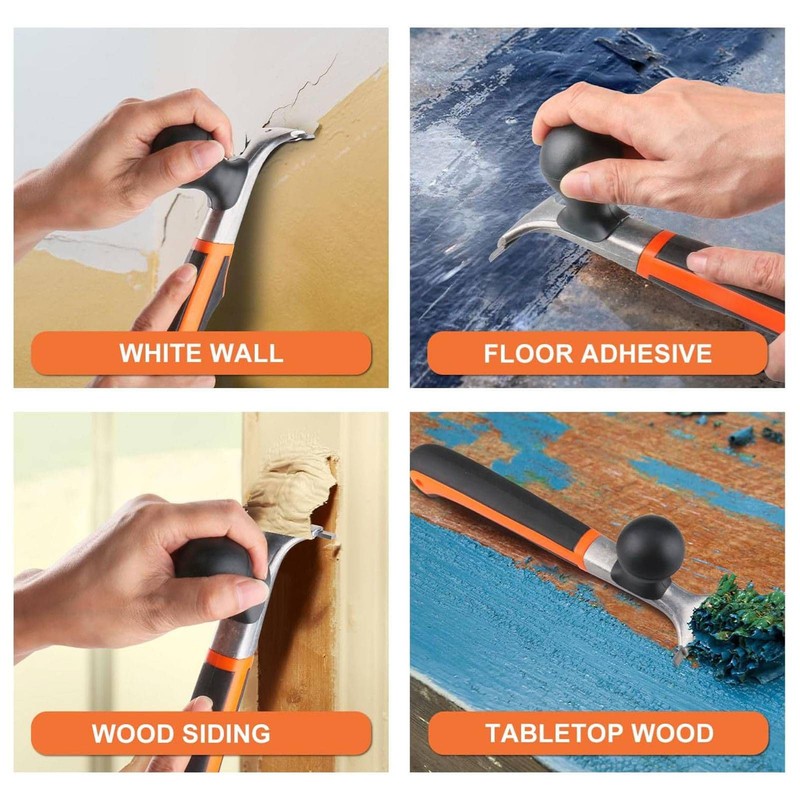 WHITE WALL

FLOOR ADHESIVE

WOOD SIDING

TABLETOP WOOD