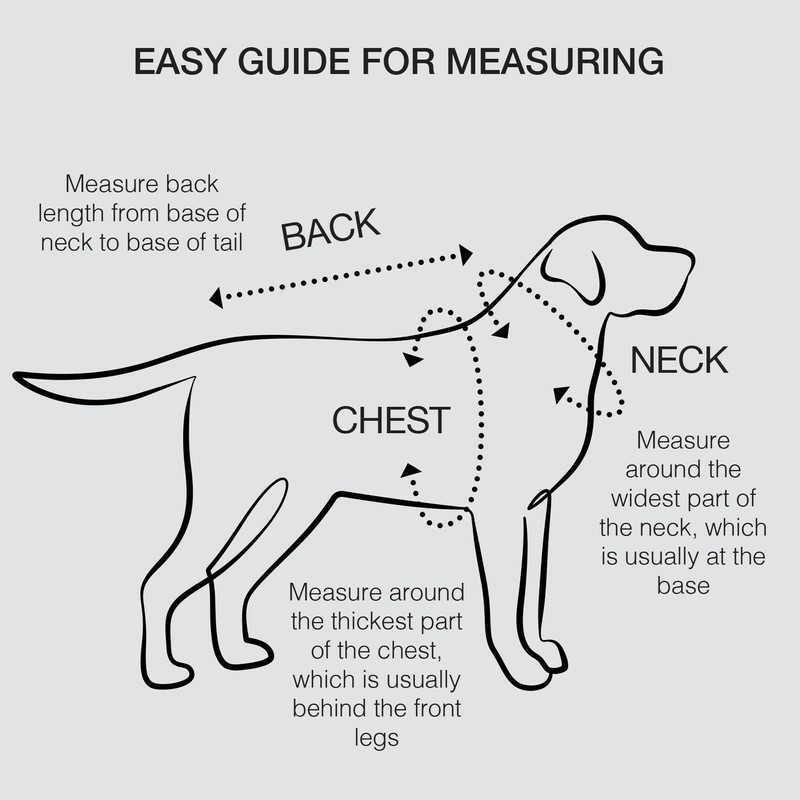 EASY GUIDE FOR MEASURING

Measure back length from base of neck to base of tail

BACK

NECK

CHEST

Measure around the widest part of the neck, which is usually at the base

Measure around the thickest part of the chest, which is usually behind the front legs