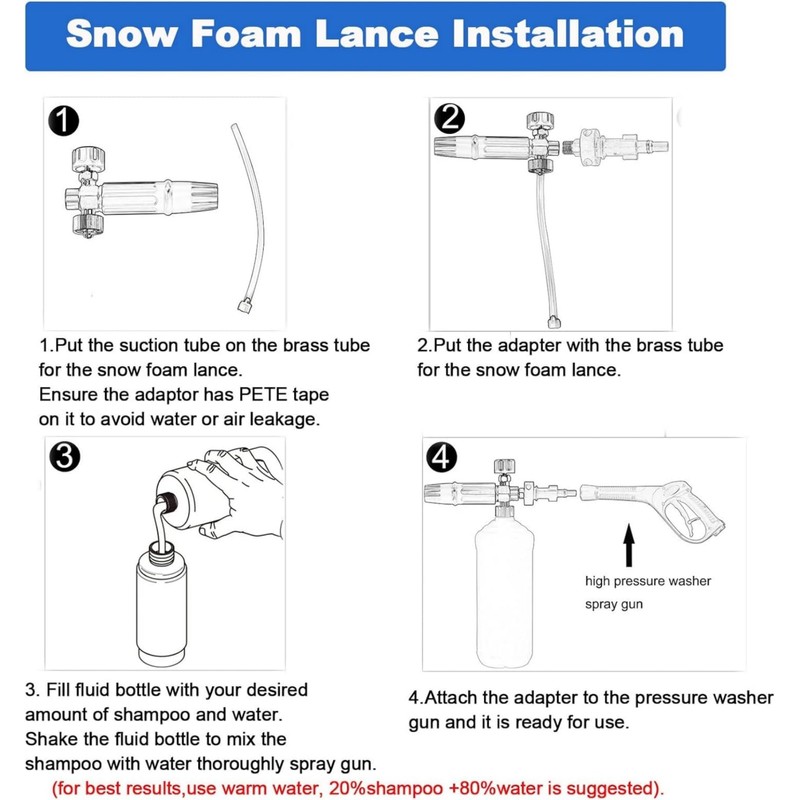 Snow Foam Lance Installation

1

1.Put the suction tube on the brass tube for the snow foam lance.
Ensure the adaptor has PETE tape on it to avoid water or air leakage.

2

2.Put the adapter with the brass tube for the snow foam lance.

3

3. Fill fluid bottle with your desired amount of shampoo and water.
Shake the fluid bottle to mix the shampoo with water thoroughly spray gun.

4

high pressure washer spray gun

4.Attach the adapter to the pressure washer gun and it is ready for use.

(for best results,use warm water, 20%shampoo +80%water is suggested).