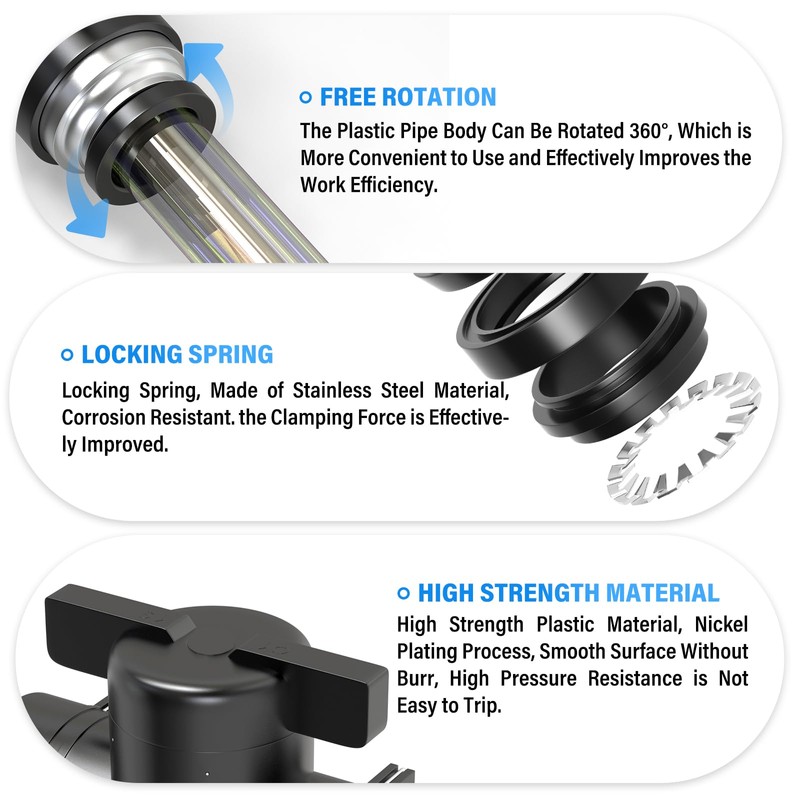 FREE ROTATION

The Plastic Pipe Body Can Be Rotated 360°, Which is More Convenient to Use and Effectively Improves the Work Efficiency.

LOCKING SPRING

Locking Spring, Made of Stainless Steel Material, Corrosion Resistant. the Clamping Force is Effectively Improved.

HIGH STRENGTH MATERIAL

High Strength Plastic Material, Nickel Plating Process, Smooth Surface Without Burr, High Pressure Resistance is Not Easy to Trip.