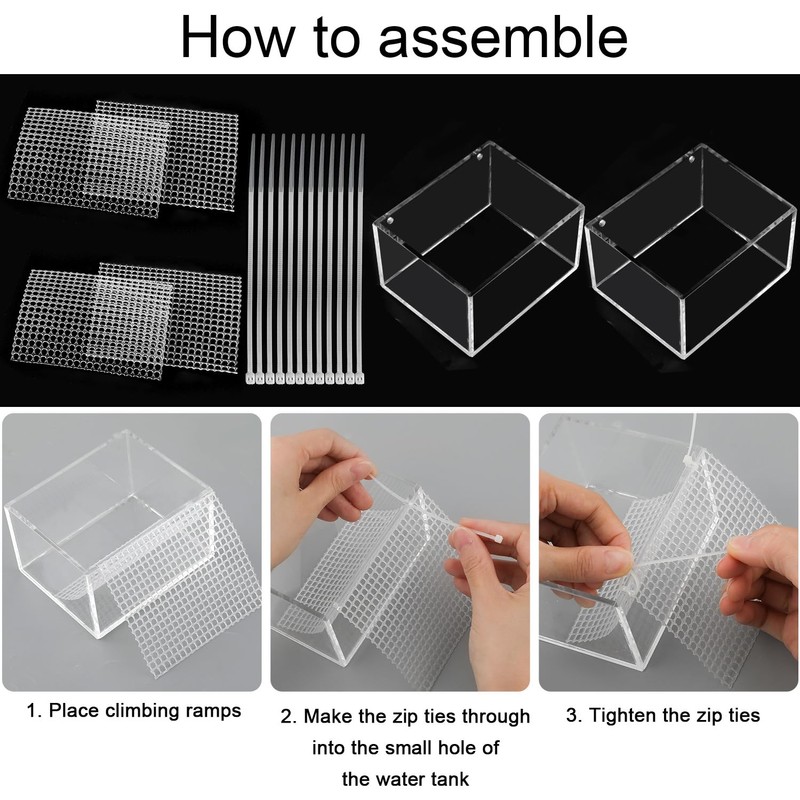 How to assemble

1. Place climbing ramps

2. Make the zip ties through into the small hole of the water tank

3. Tighten the zip ties