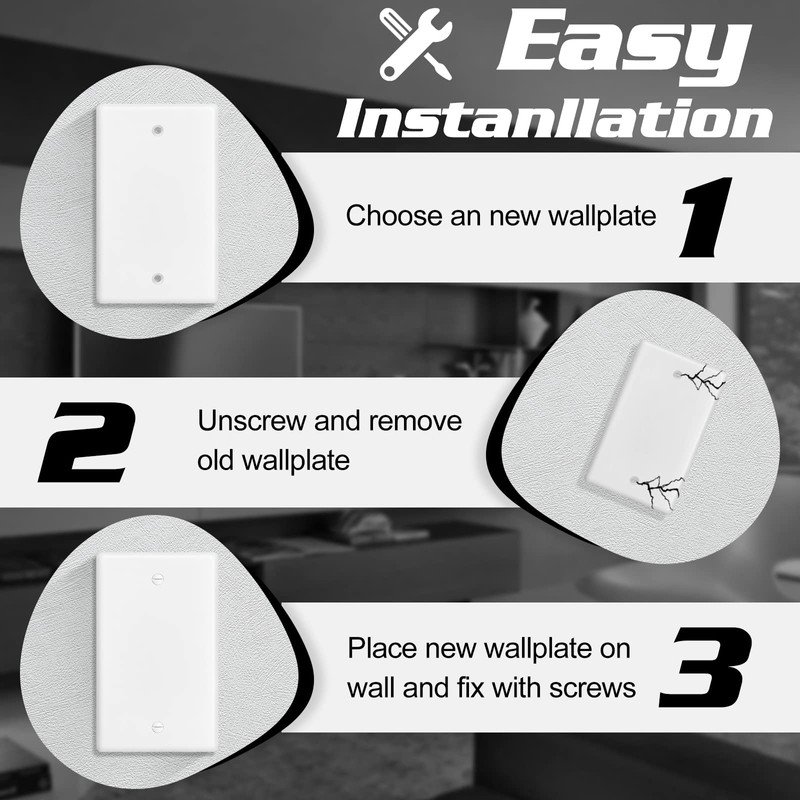 Easy Instanllation

Choose an new wallplate 1

2 Unscrew and remove old wallplate

Place new wallplate on wall and fix with screws 3