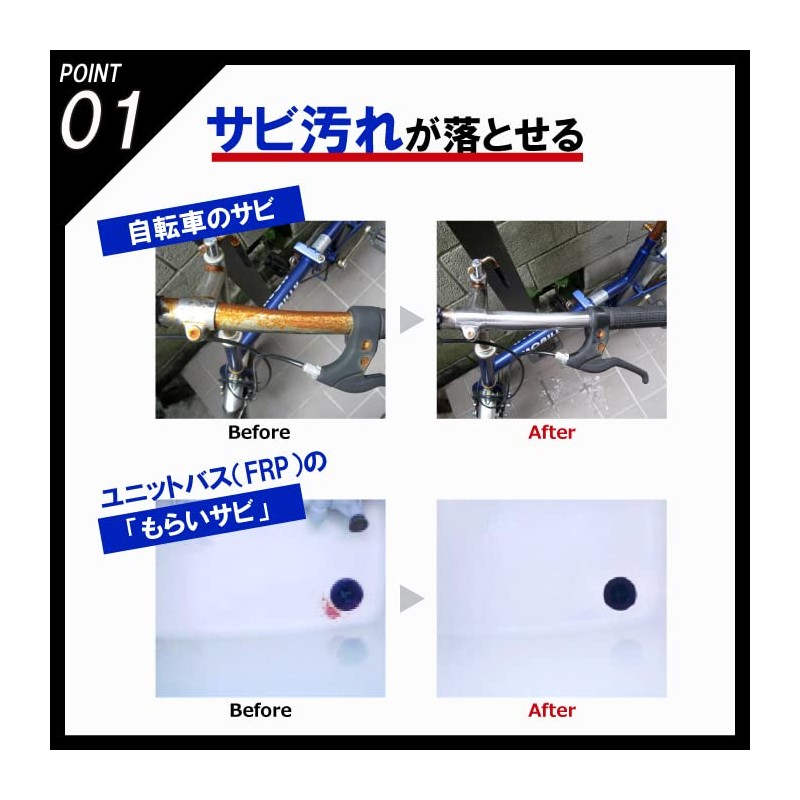 POINT 01

サビ汚れが落とせる

自転車のサビ

Before

After

ユニットバス（FRP）の「もらいサビ」

Before

After