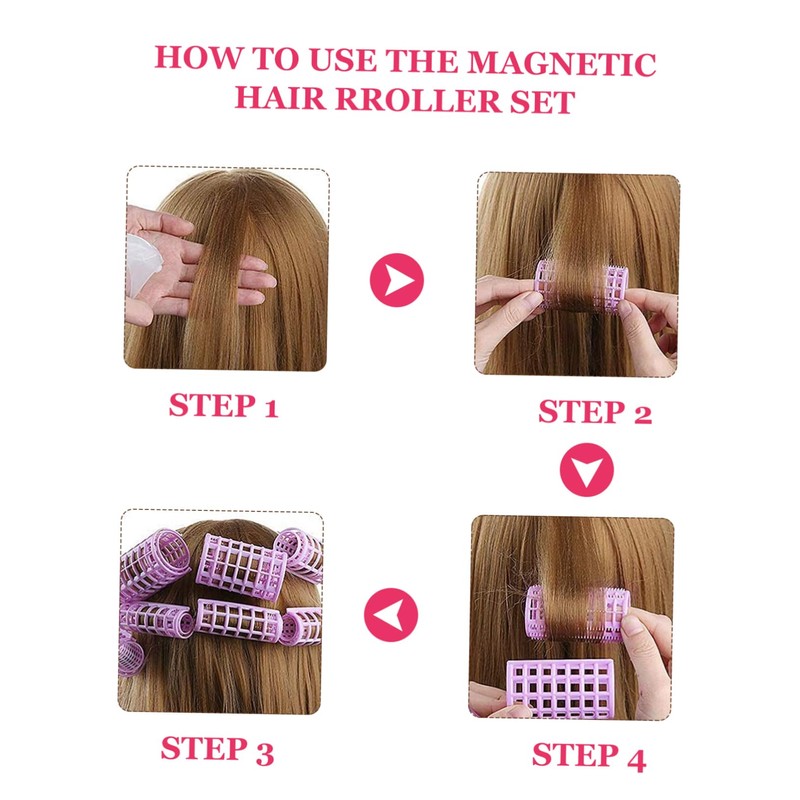 HOW TO USE THE MAGNETIC HAIR RROLLER SET

STEP 1

STEP 2

STEP 3

STEP 4