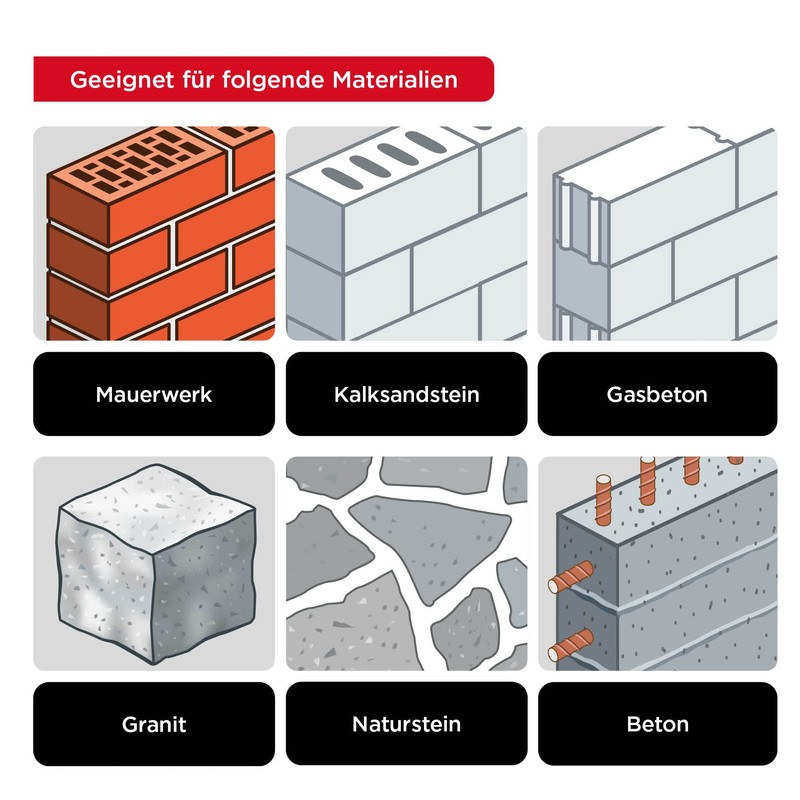 Geeignet für folgende Materialien

Mauerwerk

Kalksandstein

Gasbeton

Granit

Naturstein

Beton