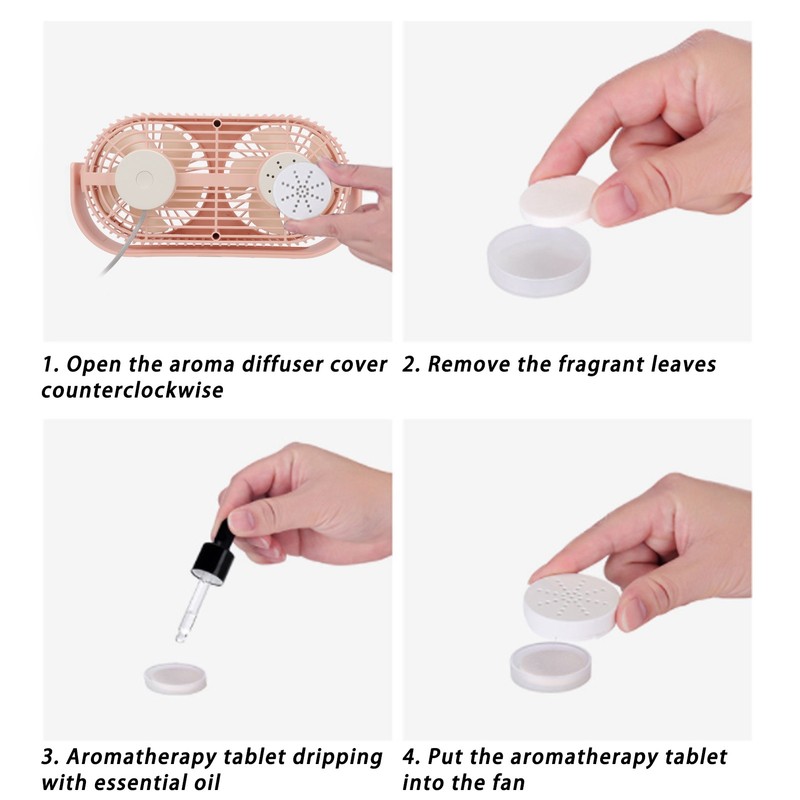 1. Open the aroma diffuser cover counterclockwise

2. Remove the fragrant leaves

3. Aromatherapy tablet dripping with essential oil

4. Put the aromatherapy tablet into the fan