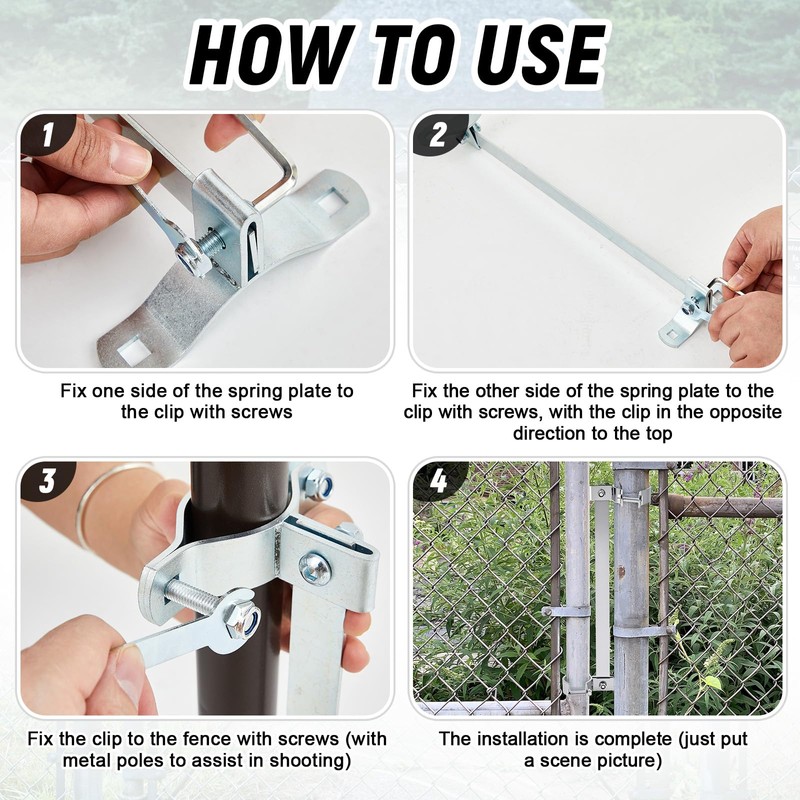 HOW TO USE

1

Fix one side of the spring plate to the clip with screws

2

Fix the other side of the spring plate to the clip with screws, with the clip in the opposite direction to the top

3

Fix the clip to the fence with screws (with metal poles to assist in shooting)

4

The installation is complete (just put a scene picture)