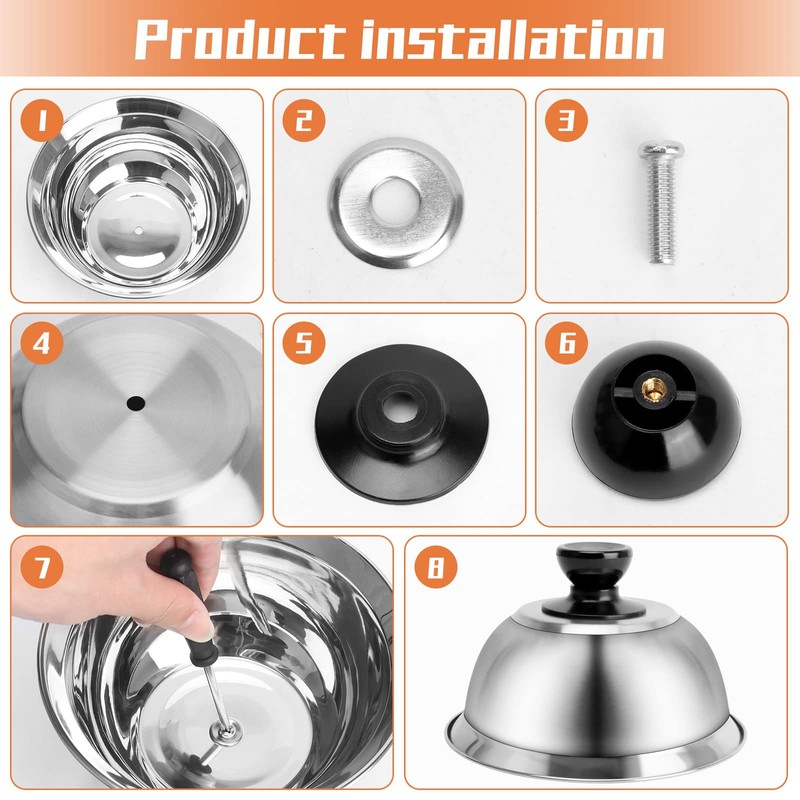 Product installation

1

2

3

4

5

6

7

8