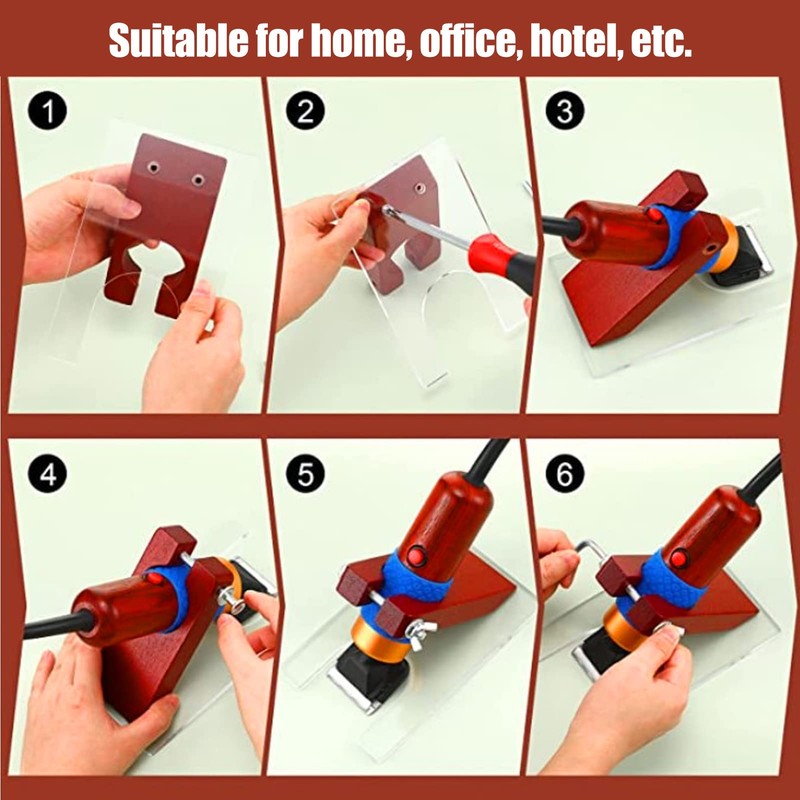 Suitable for home, office, hotel, etc.

1

2

3

4

5

6