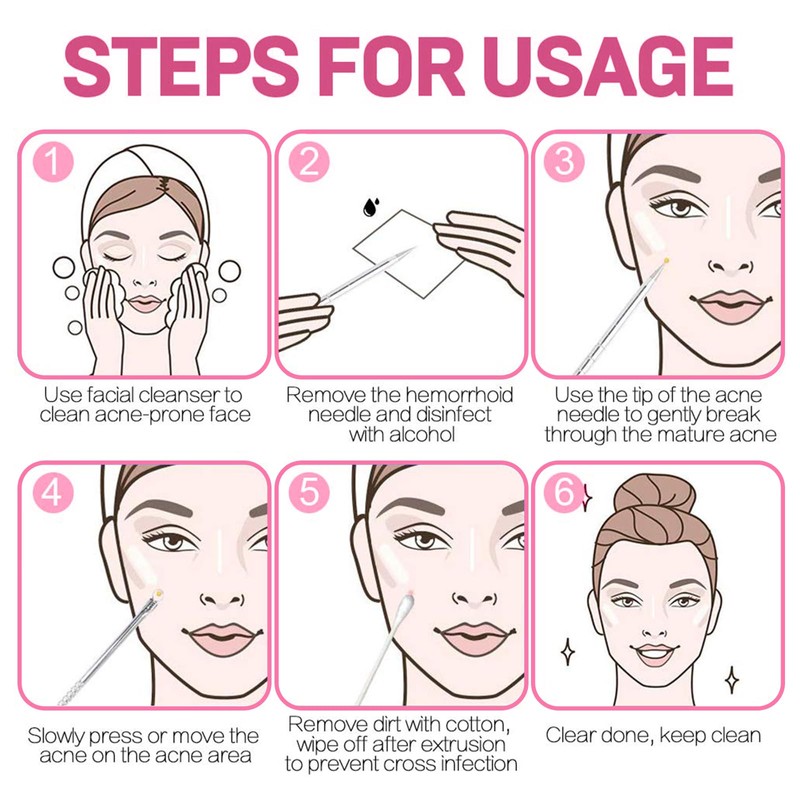 STEPS FOR USAGE

1

Use facial cleanser to clean acne-prone face

2

Remove the hemorrhoid needle and disinfect with alcohol

3

Use the tip of the acne needle to gently break through the mature acne

4

Slowly press or move the acne on the acne area

5

Remove dirt with cotton, wipe off after extrusion to prevent cross infection

6

Clear done, keep clean