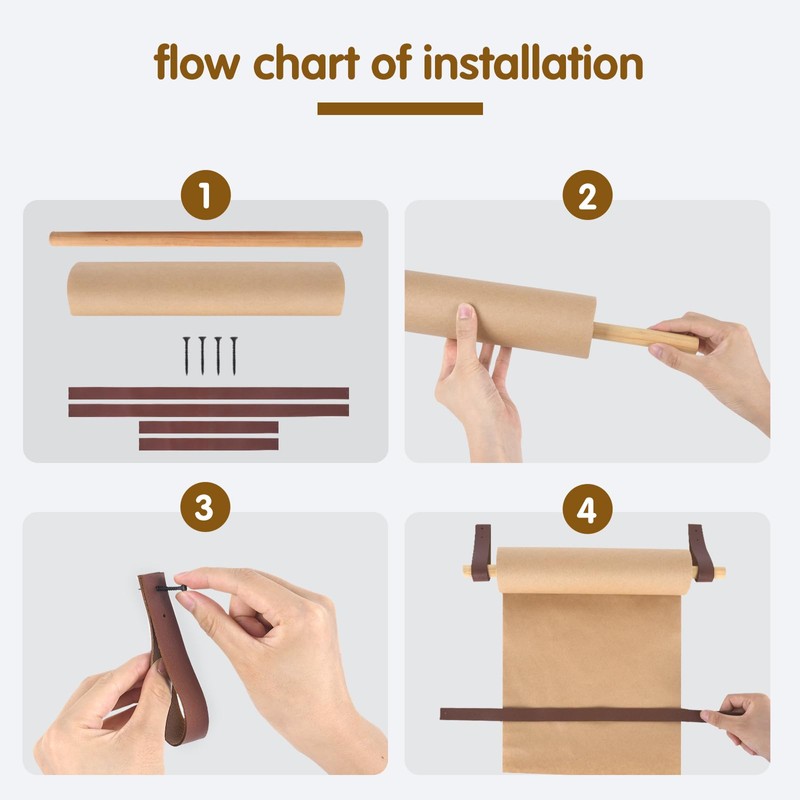 flow chart of installation

1

2

3

4