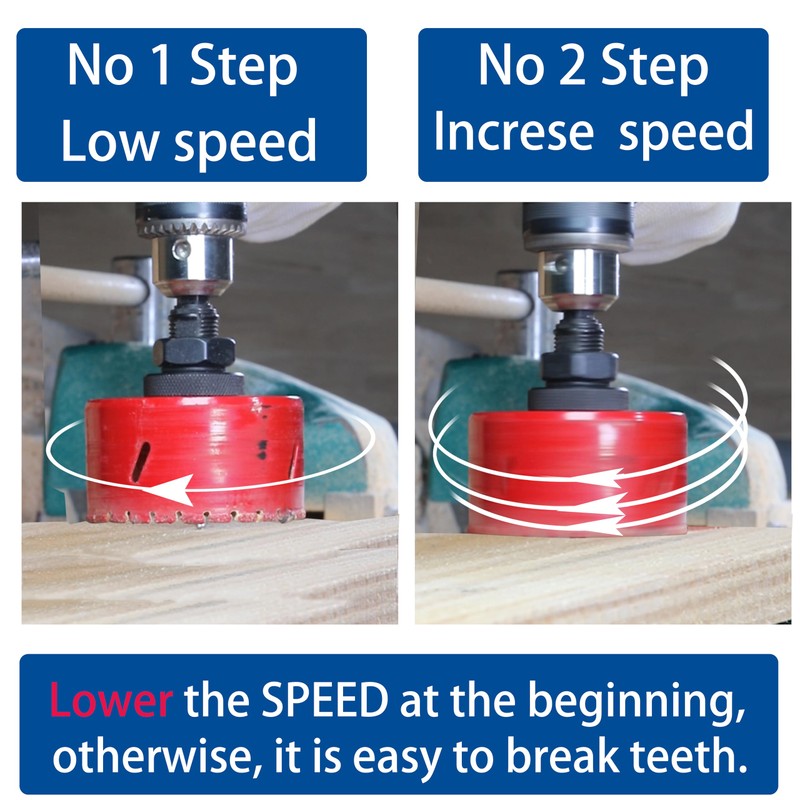 No 1 Step
Low speed

No 2 Step
Increse speed

Lower the SPEED at the beginning, otherwise, it is easy to break teeth.