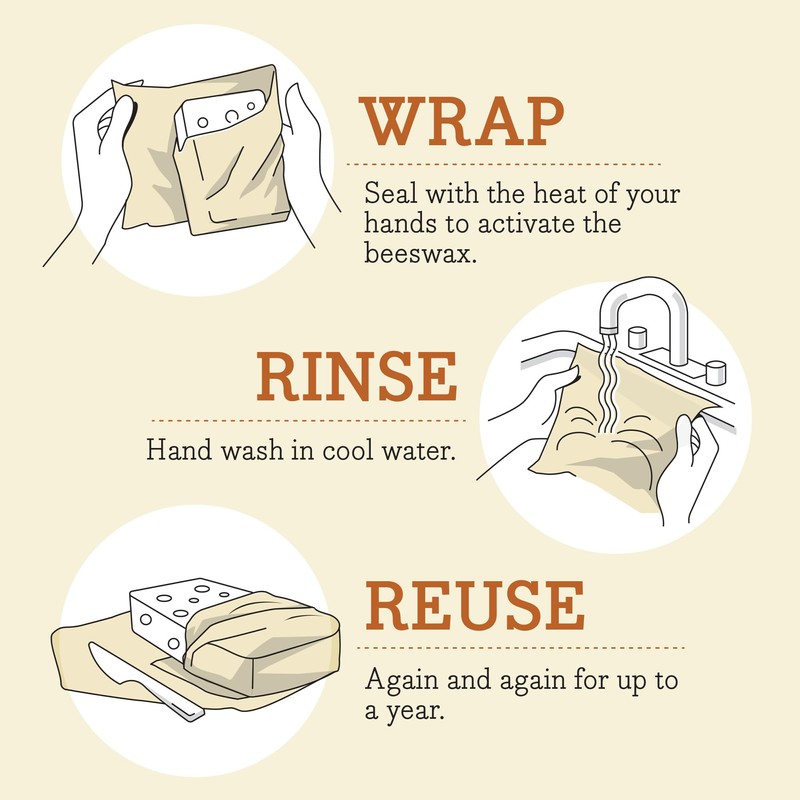 WRAP

Seal with the heat of your hands to activate the beeswax.

RINSE

Hand wash in cool water.

REUSE

Again and again for up to a year.