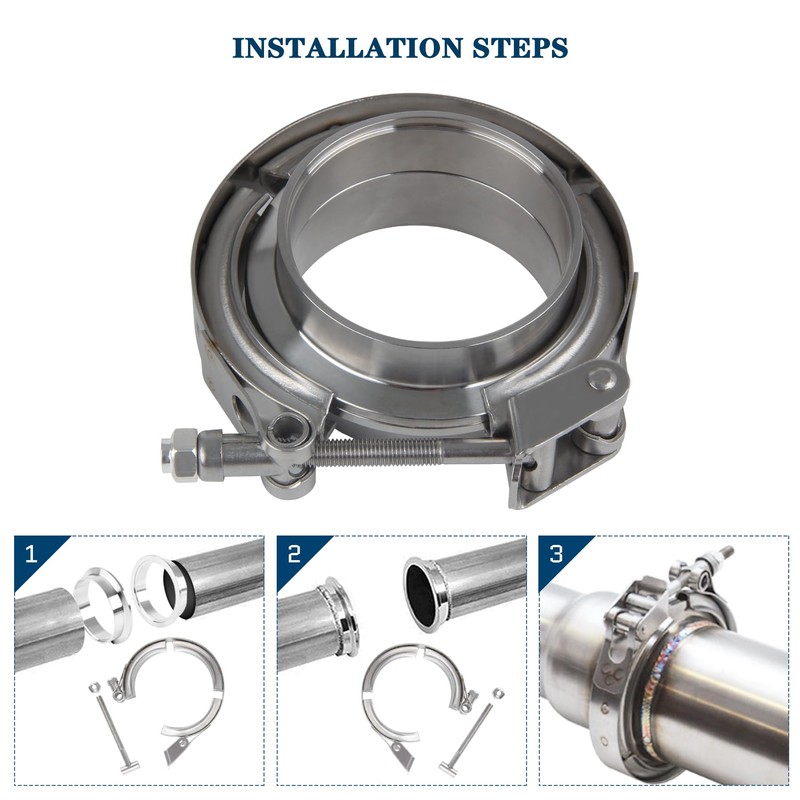 INSTALLATION STEPS

1

2

3