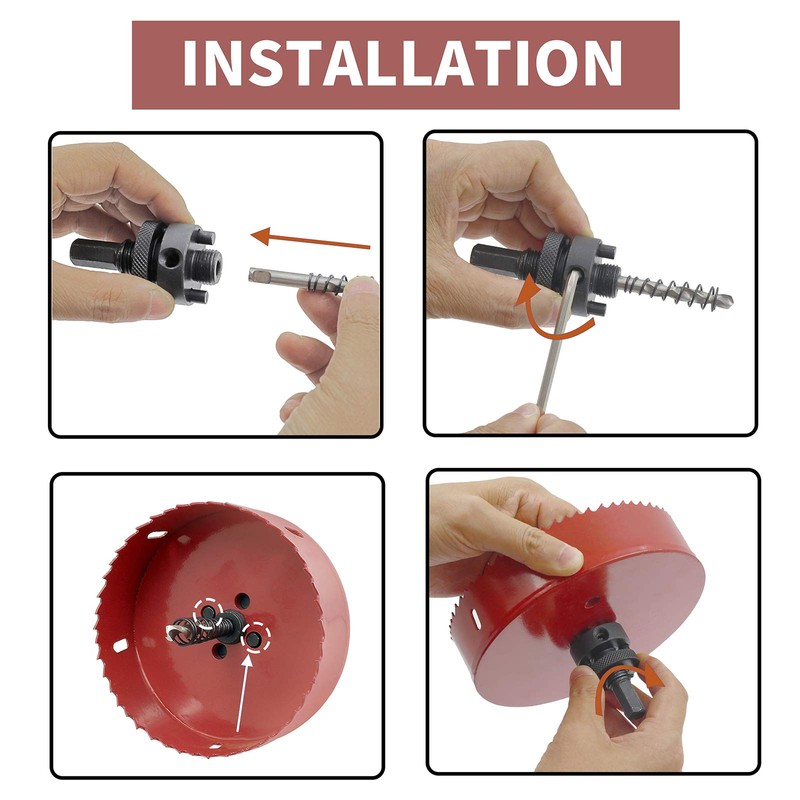 INSTALLATION