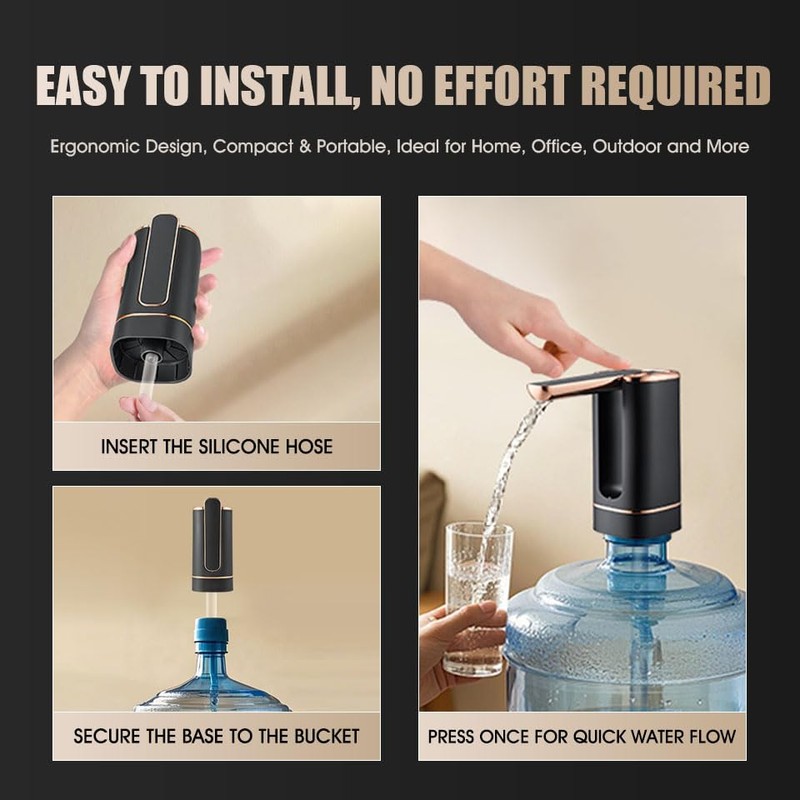 EASY TO INSTALL, NO EFFORT REQUIRED

Ergonomic Design, Compact & Portable, Ideal for Home, Office, Outdoor and More

INSERT THE SILICONE HOSE

SECURE THE BASE TO THE BUCKET

PRESS ONCE FOR QUICK WATER FLOW