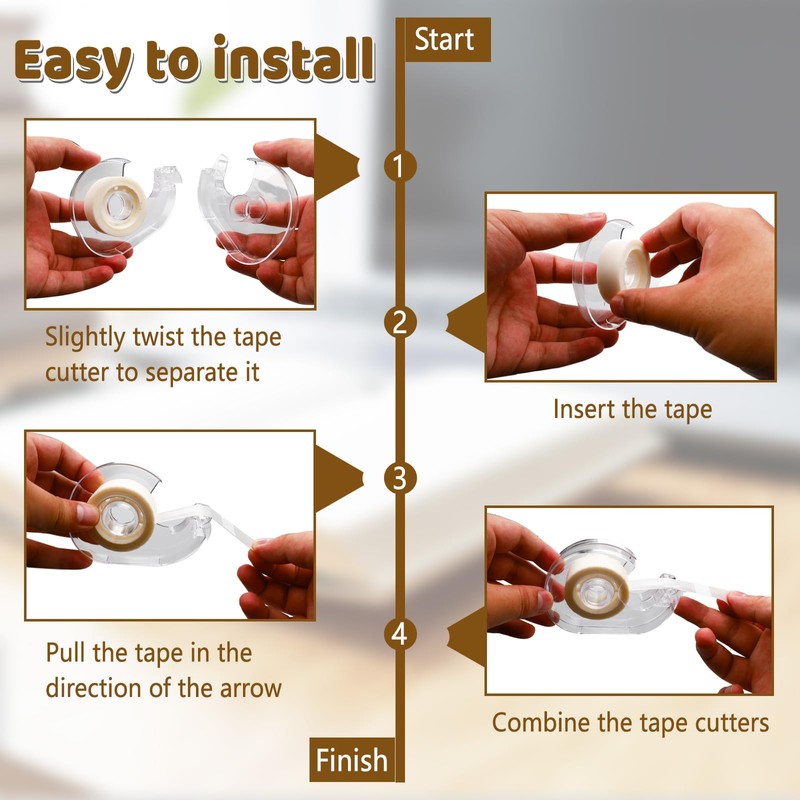 Easy to install

Start

1

Slightly twist the tape cutter to separate it

2

Insert the tape

3

Pull the tape in the direction of the arrow

4

Combine the tape cutters

Finish