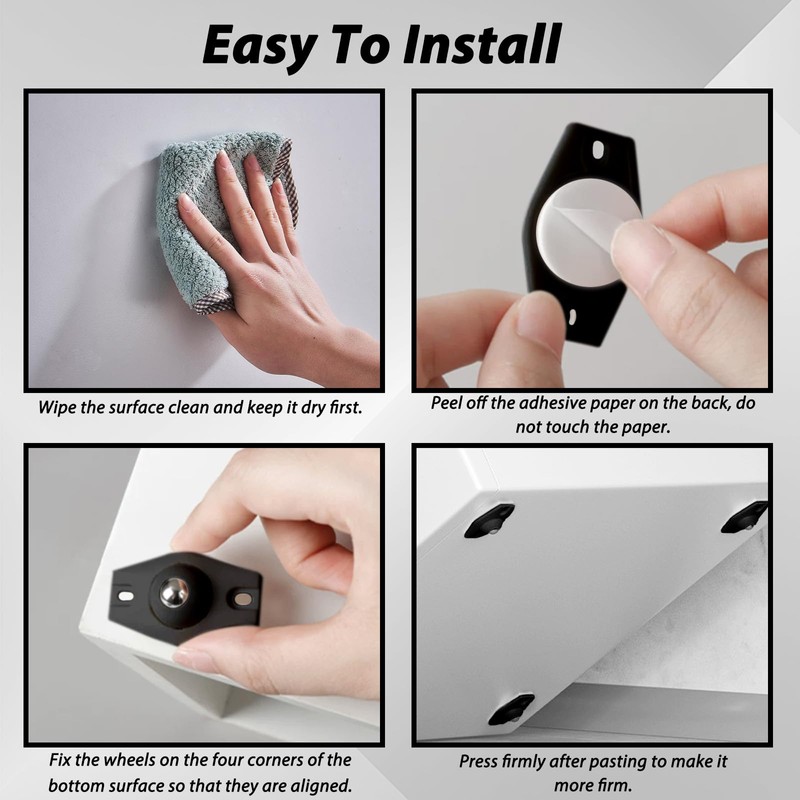 Easy To Install

Wipe the surface clean and keep it dry first.

Peel off the adhesive paper on the back, do not touch the paper.

Fix the wheels on the four corners of the bottom surface so that they are aligned.

Press firmly after pasting to make it more firm.