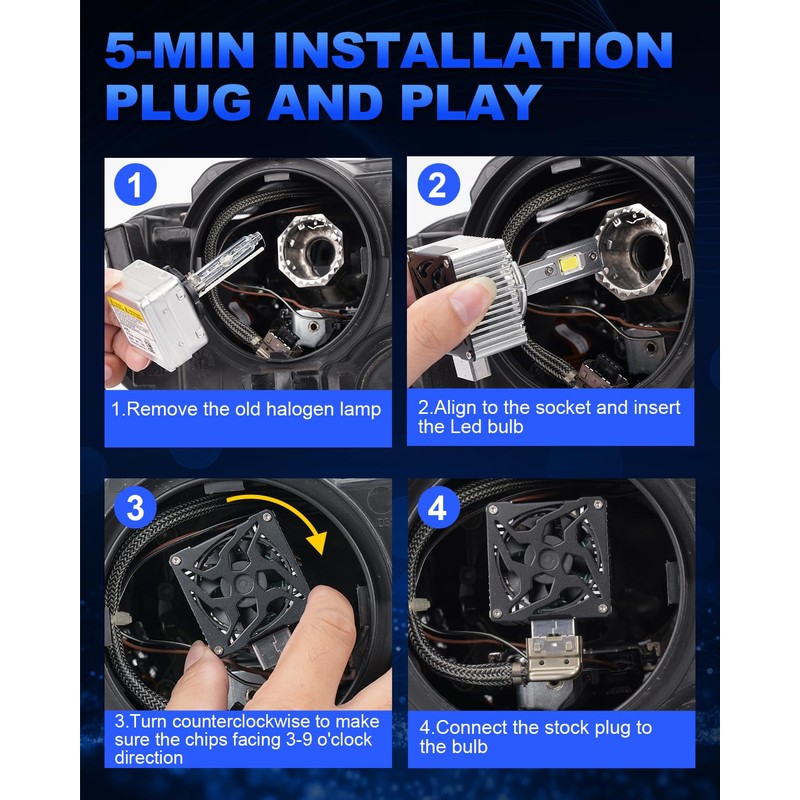 5-MIN INSTALLATION PLUG AND PLAY

1

1.Remove the old halogen lamp

2

2.Align to the socket and insert the Led bulb

3

3.Turn counterclockwise to make sure the chips facing 3-9 o'clock direction

4

4.Connect the stock plug to the bulb