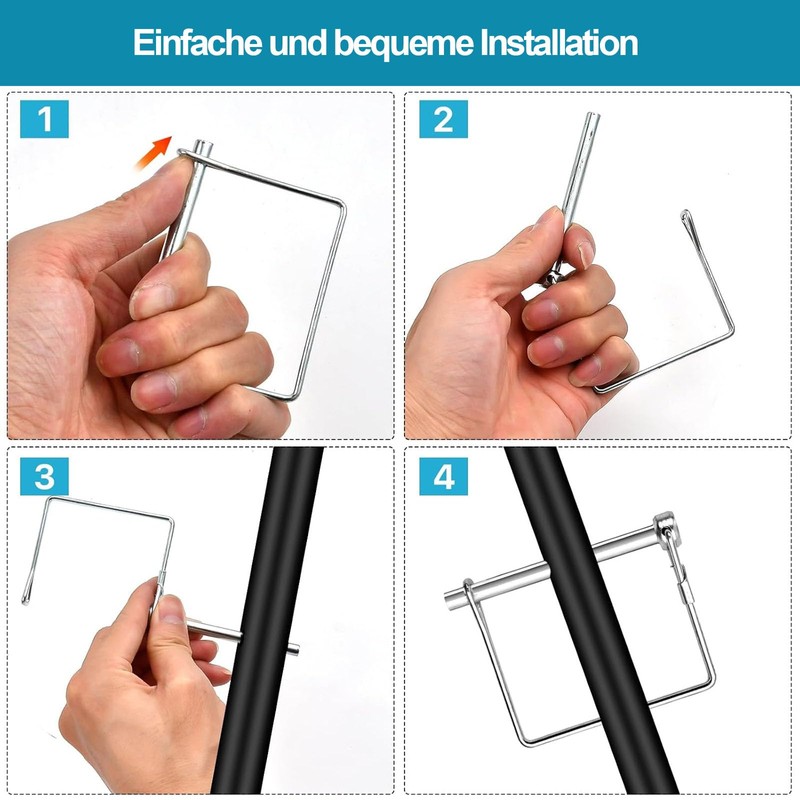 Einfache und bequeme Installation

1

2

3

4