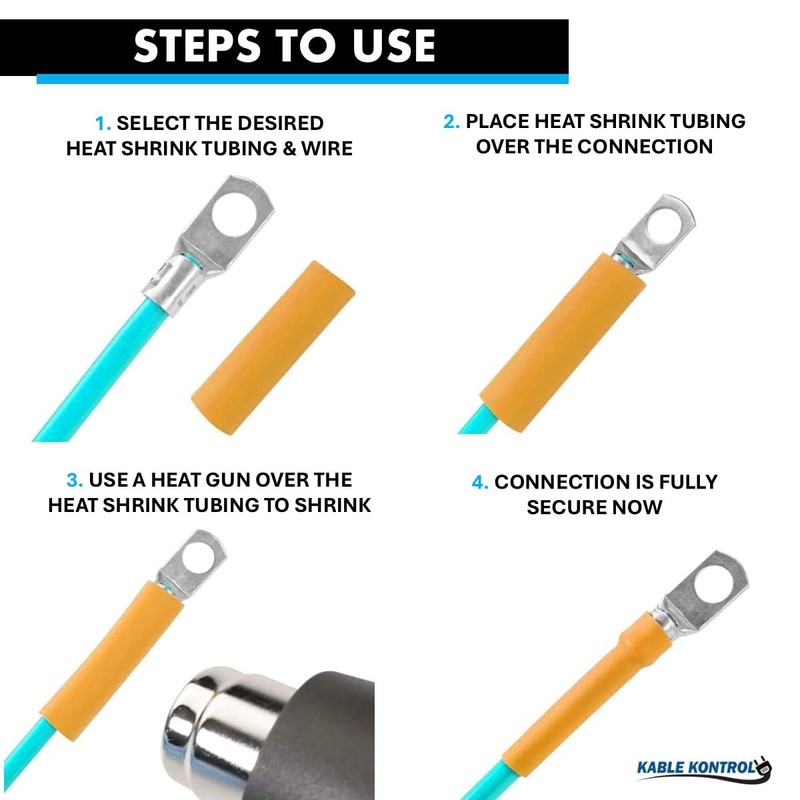 STEPS TO USE

1. SELECT THE DESIRED HEAT SHRINK TUBING & WIRE

2. PLACE HEAT SHRINK TUBING OVER THE CONNECTION

3. USE A HEAT GUN OVER THE HEAT SHRINK TUBING TO SHRINK

4. CONNECTION IS FULLY SECURE NOW

KABLE KONTROL