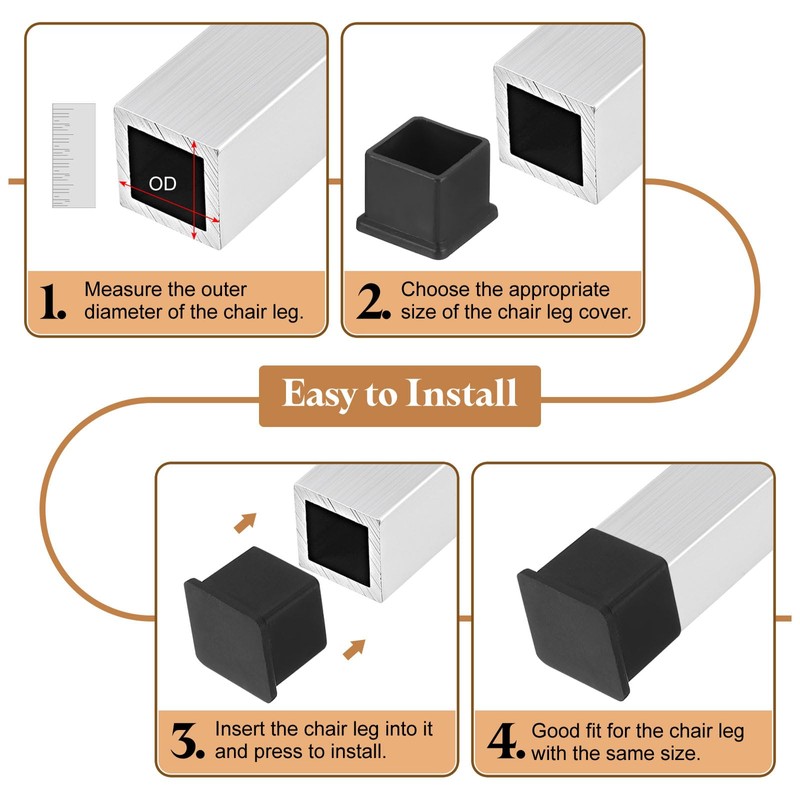 OD

1. Measure the outer diameter of the chair leg.

2. Choose the appropriate size of the chair leg cover.

Easy to Install

3. Insert the chair leg into it and press to install.

4. Good fit for the chair leg with the same size.