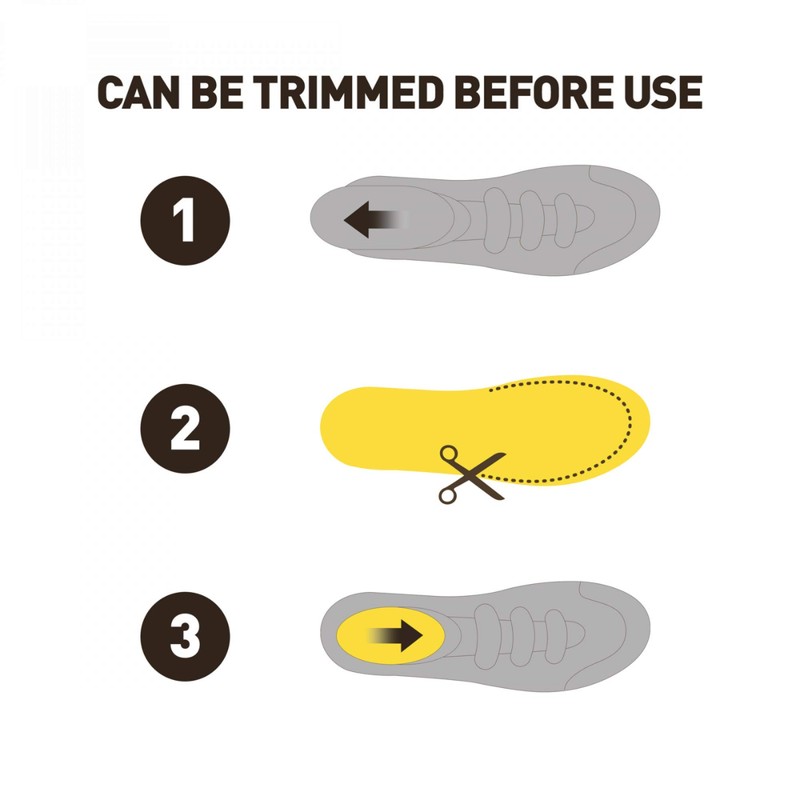 CAN BE TRIMMED BEFORE USE

1

2

3