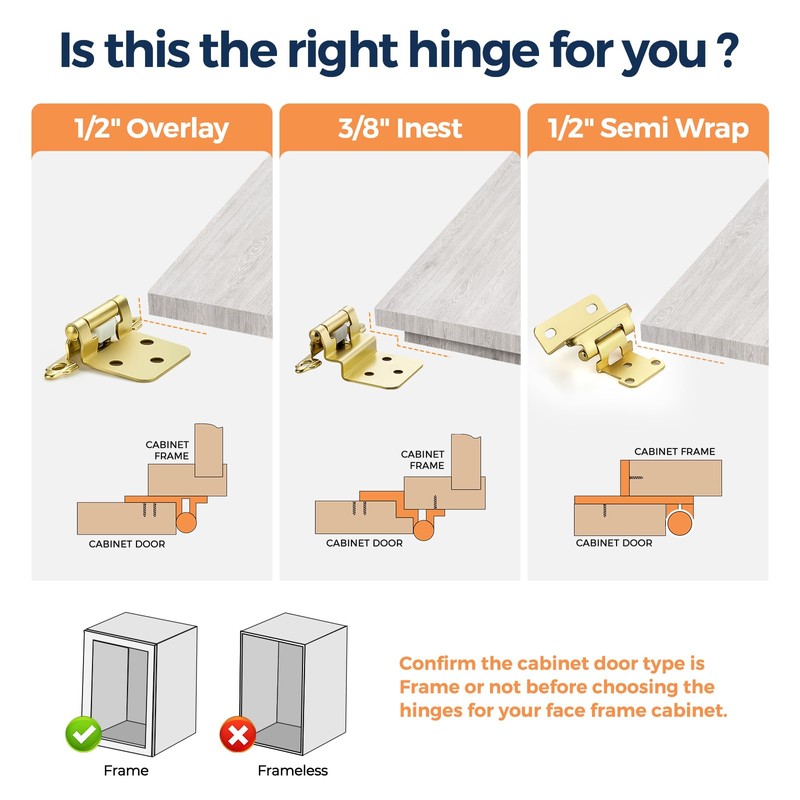 Is this the right hinge for you ?

1/2" Overlay

CABINET FRAME

CABINET DOOR

3/8" Inest

CABINET FRAME

CABINET DOOR

1/2" Semi Wrap

CABINET FRAME

CABINET DOOR

Frame

Frameless

Confirm the cabinet door type is Frame or not before choosing the hinges for your face frame cabinet.