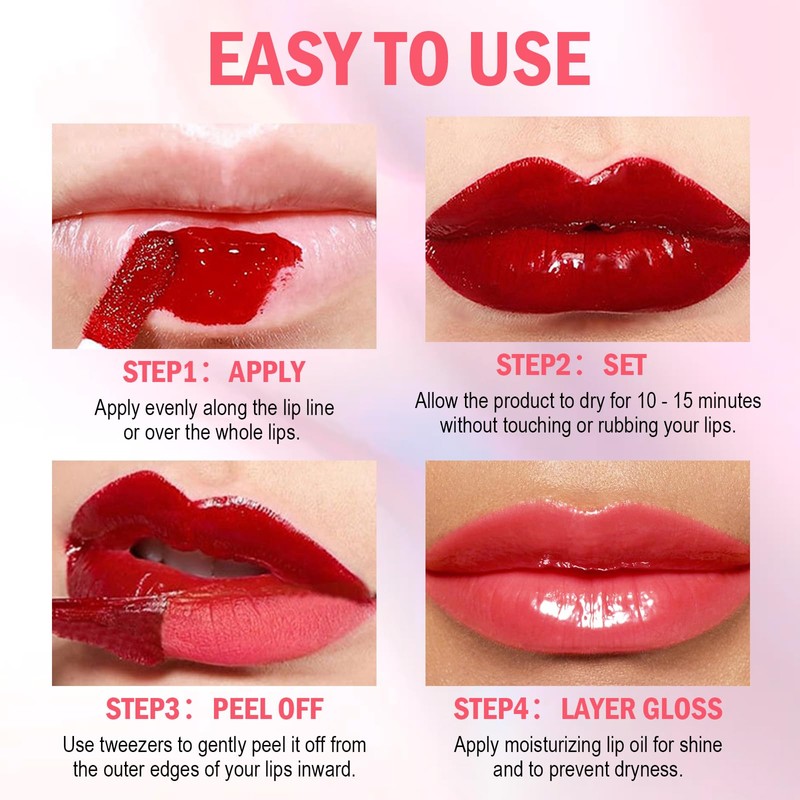 EASY TO USE

STEP1： APPLY

Apply evenly along the lip line or over the whole lips.

STEP2： SET

Allow the product to dry for 10 - 15 minutes without touching or rubbing your lips.

STEP3： PEEL OFF

Use tweezers to gently peel it off from the outer edges of your lips inward.

STEP4： LAYER GLOSS

Apply moisturizing lip oil for shine and to prevent dryness.