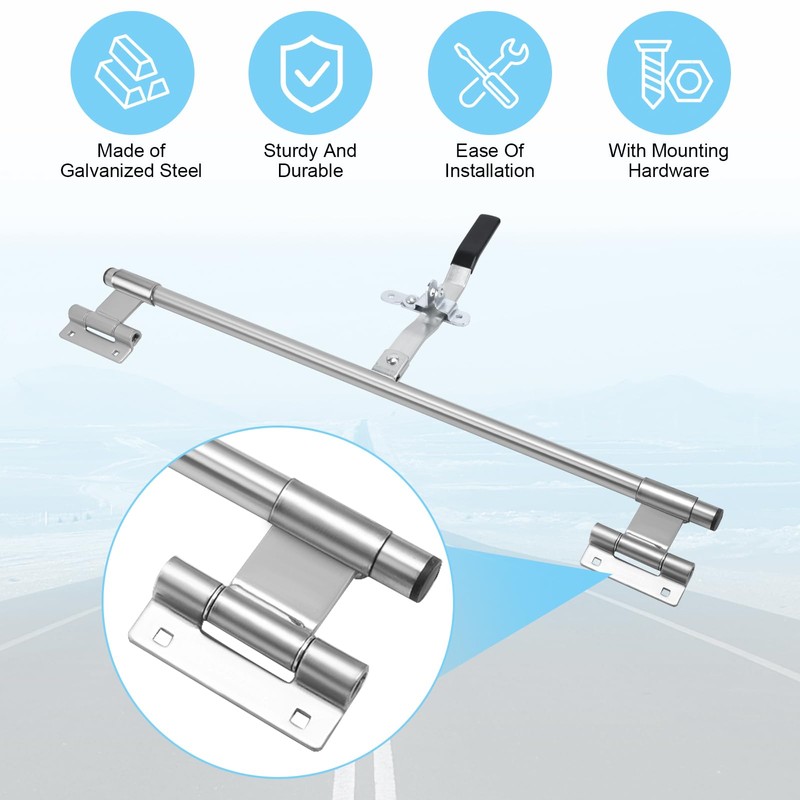 Made of Galvanized Steel

Sturdy And Durable

Ease Of Installation

With Mounting Hardware