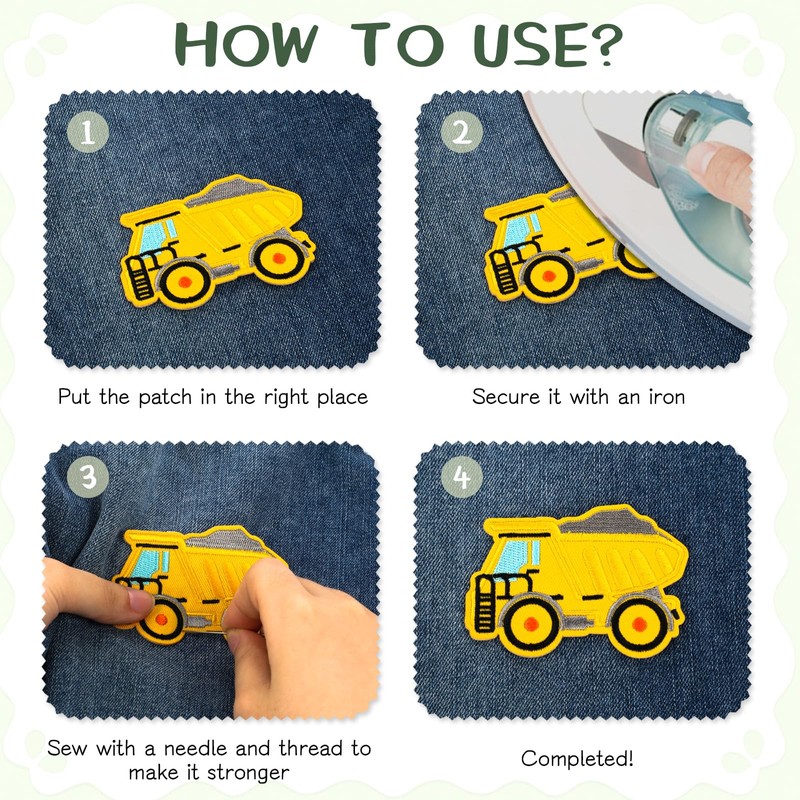 HOW TO USE?

1

Put the patch in the right place

2

Secure it with an iron

3

Sew with a needle and thread to make it stronger

4

Completed!