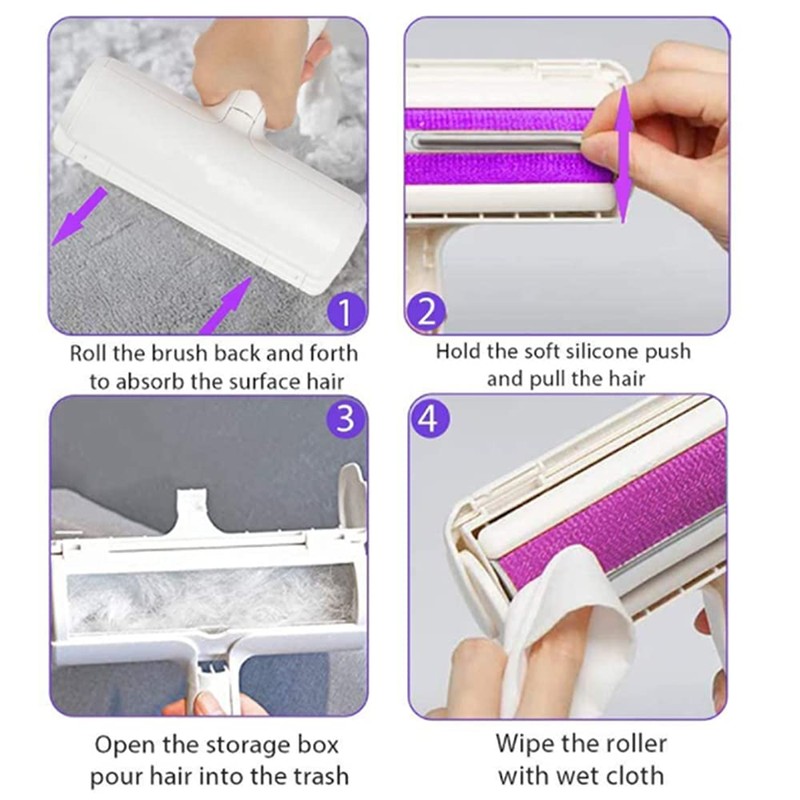 1
Roll the brush back and forth to absorb the surface hair

2
Hold the soft silicone push and pull the hair

3
Open the storage box pour hair into the trash

4
Wipe the roller with wet cloth