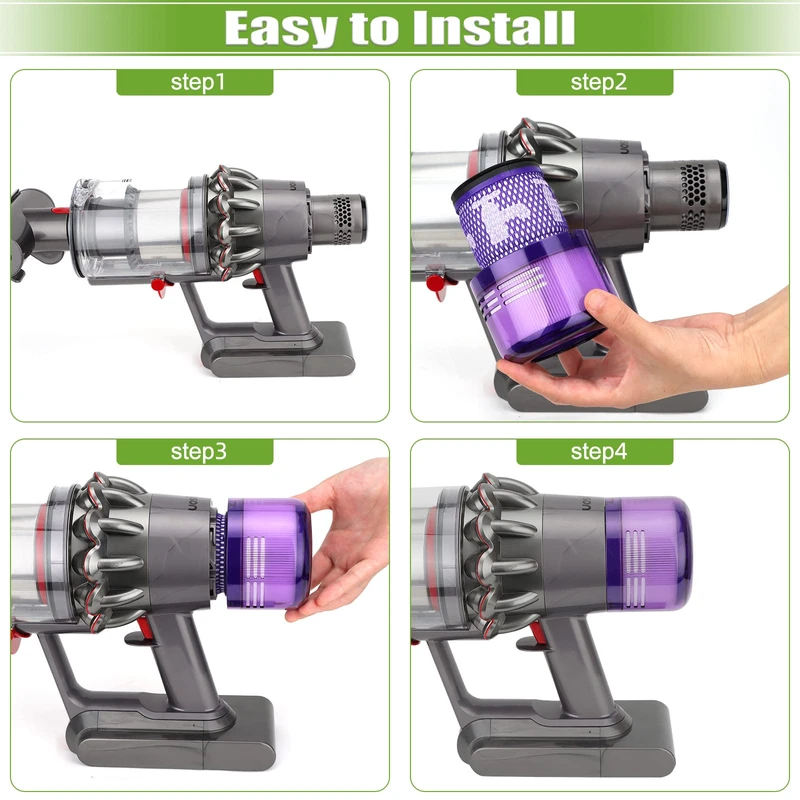 Easy to Install

step1

step2

step3

step4