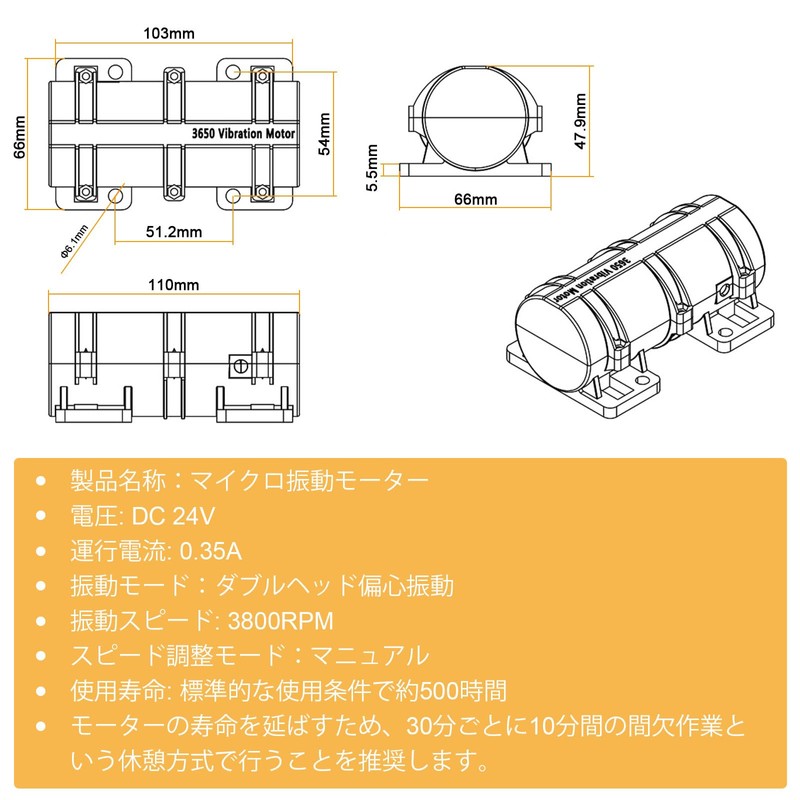 103mm

66mm

3650 Vibration Motor

54mm

Φ6.1mm

51.2mm

5.5mm

47.9mm

66mm

110mm

3650 Vibration Motor

- 製品名称：マイクロ振動モーター
- 電圧: DC 24V
- 運行電流: 0.35A
- 振動モード：ダブルヘッド偏心振動
- 振動スピード: 3800RPM
- スピード調整モード：マニュアル
- 使用寿命: 標準的な使用条件で約500時間
- モーターの寿命を延ばすため、30分ごとに10分間の間欠作業という休憩方式で行うことを推奨します。