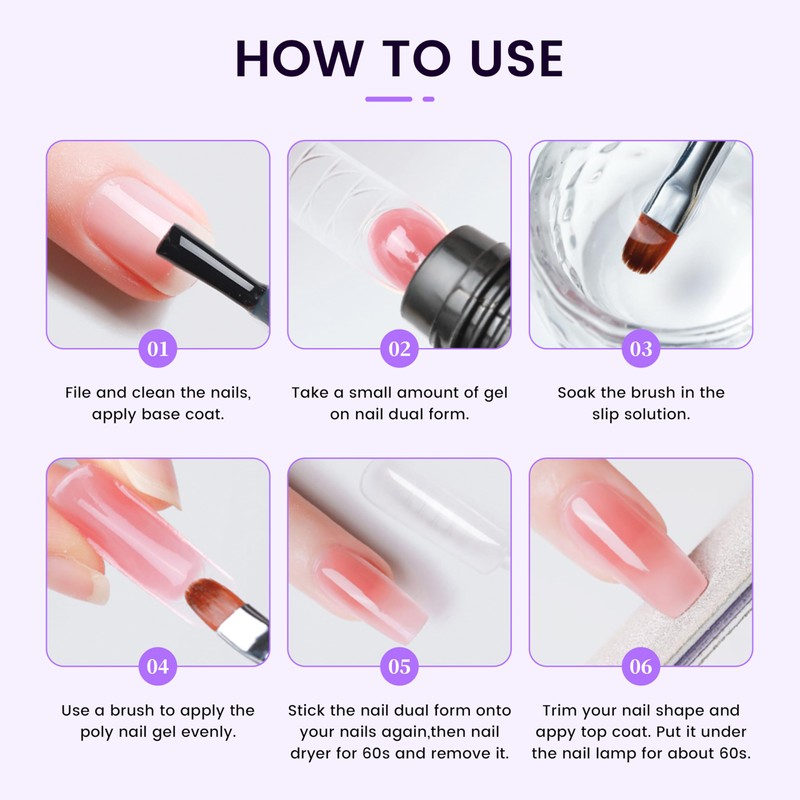 HOW TO USE

01

File and clean the nails, apply base coat.

02

Take a small amount of gel on nail dual form.

03

Soak the brush in the slip solution.

04

Use a brush to apply the poly nail gel evenly.

05

Stick the nail dual form onto your nails again,then nail dryer for 60s and remove it.

06

Trim your nail shape and appy top coat. Put it under the nail lamp for about 60s.