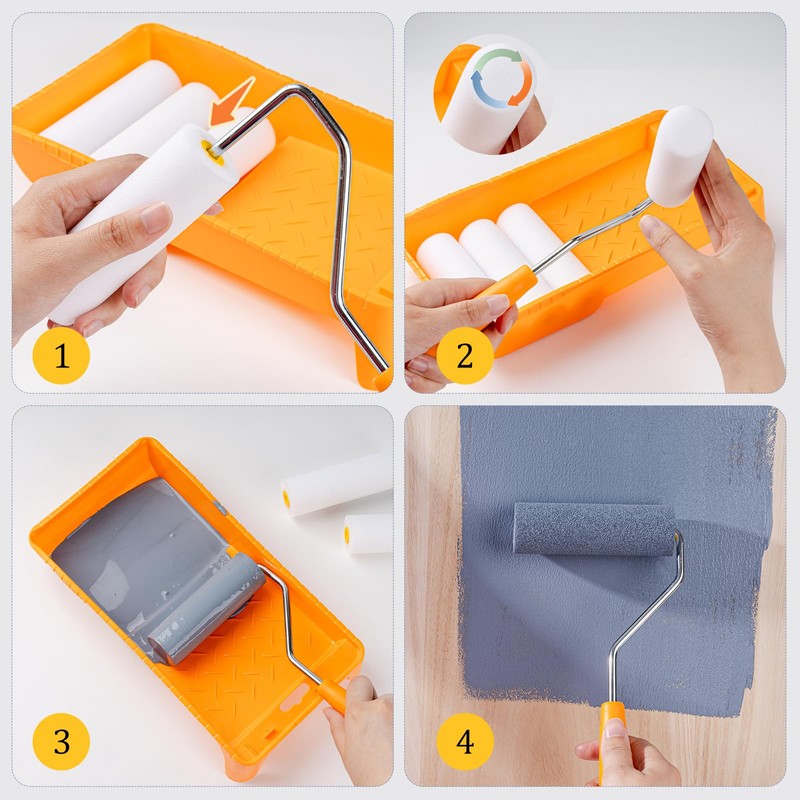 1

2

3

4