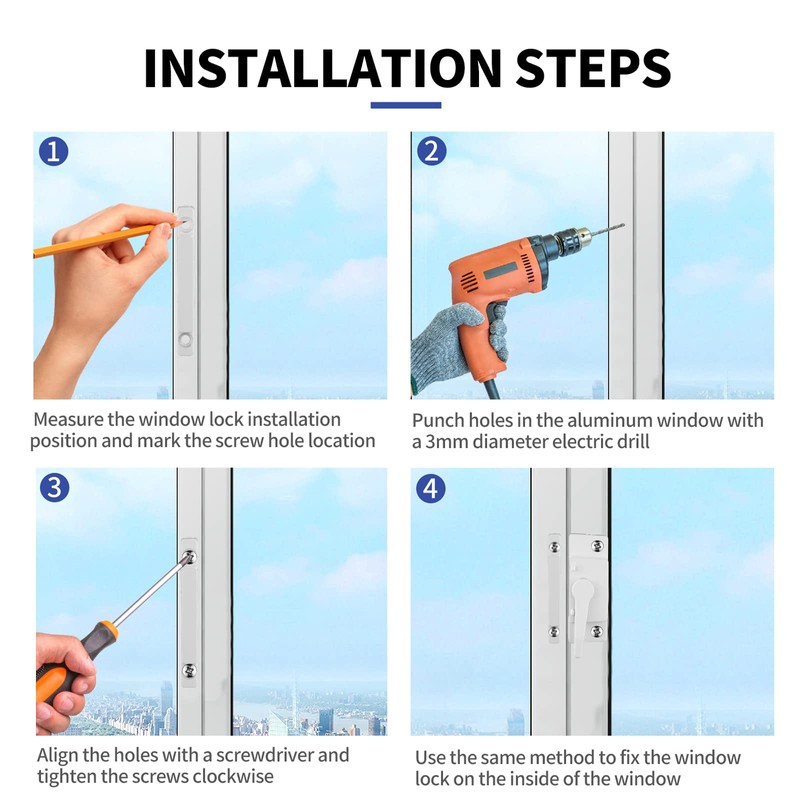 INSTALLATION STEPS

1

Measure the window lock installation position and mark the screw hole location

2

Punch holes in the aluminum window with a 3mm diameter electric drill

3

Align the holes with a screwdriver and tighten the screws clockwise

4

Use the same method to fix the window lock on the inside of the window