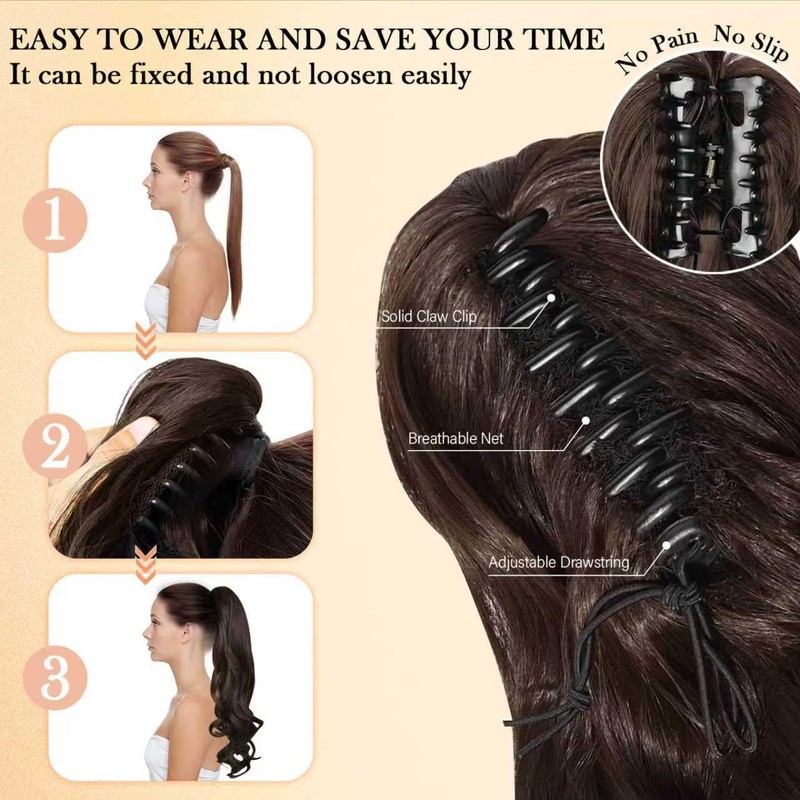 EASY TO WEAR AND SAVE YOUR TIME
It can be fixed and not loosen easily

No Pain No Slip

1

2

3

Solid Claw Clip

Breathable Net

Adjustable Drawstring