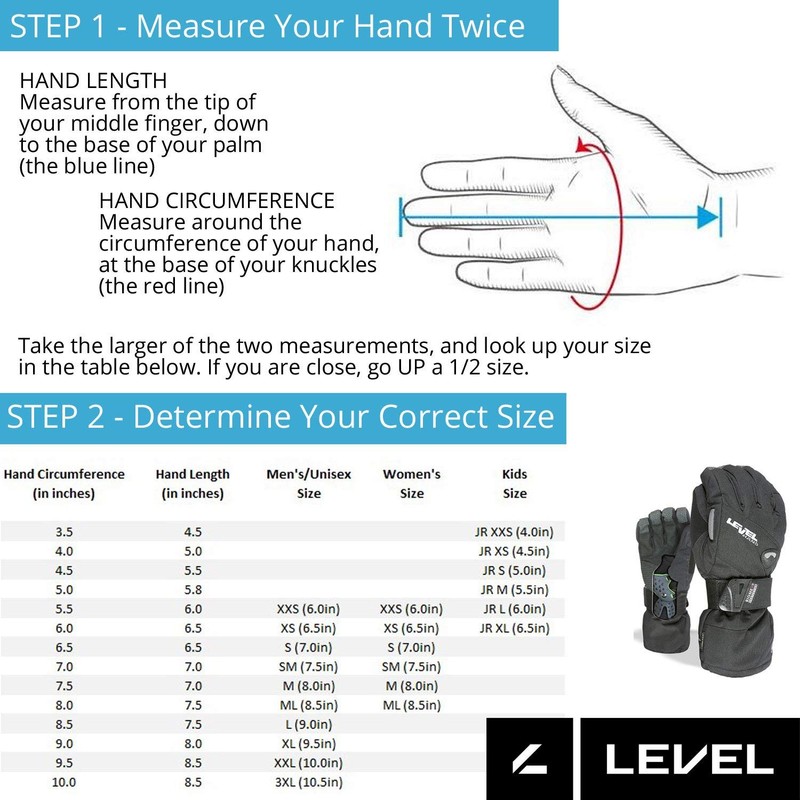 STEP 1 - Measure Your Hand Twice

HAND LENGTH
Measure from the tip of your middle finger, down to the base of your palm (the blue line)

HAND CIRCUMFERENCE
Measure around the circumference of your hand, at the base of your knuckles (the red line)

Take the larger of the two measurements, and look up your size in the table below. If you are close, go UP a 1/2 size.

STEP 2 - Determine Your Correct Size

| Hand Circumference (in inches) | Hand Length (in inches) | Men's/Unisex Size | Women's Size | Kids Size |
|---|---|---|---|---|
| 3.5 | 4.5 | | | JR XXS (4.0in) |
| 4.0 | 5.0 | | | JR XS (4.5in) |
| 4.5 | 5.5 | | | JR S (5.0in) |
| 5.0 | 5.8 | | | JR M (5.5in) |
| 5.5 | 6.0 | XXS (6.0in) | XXS (6.0in) | JR L (6.0in) |
| 6.0 | 6.5 | XS (6.5in) | XS (6.5in) | JR XL (6.5in) |
| 6.5 | 6.5 | S (7.0in) | S (7.0in) | |
| 7.0 | 7.0 | SM (7.5in) | SM (7.5in) | |
| 7.5 | 7.0 | M (8.0in) | M (8.0in) | |
| 8.0 | 7.5 | ML (8.5in) | ML (8.5in) | |
| 8.5 | 7.5 | L (9.0in) | | |
| 9.0 | 8.0 | XL (9.5in) | | |
| 9.5 | 8.5 | XXL (10.0in) | | |
| 10.0 | 8.5 | 3XL (10.5in) | | |

LEVEL

LEVEL