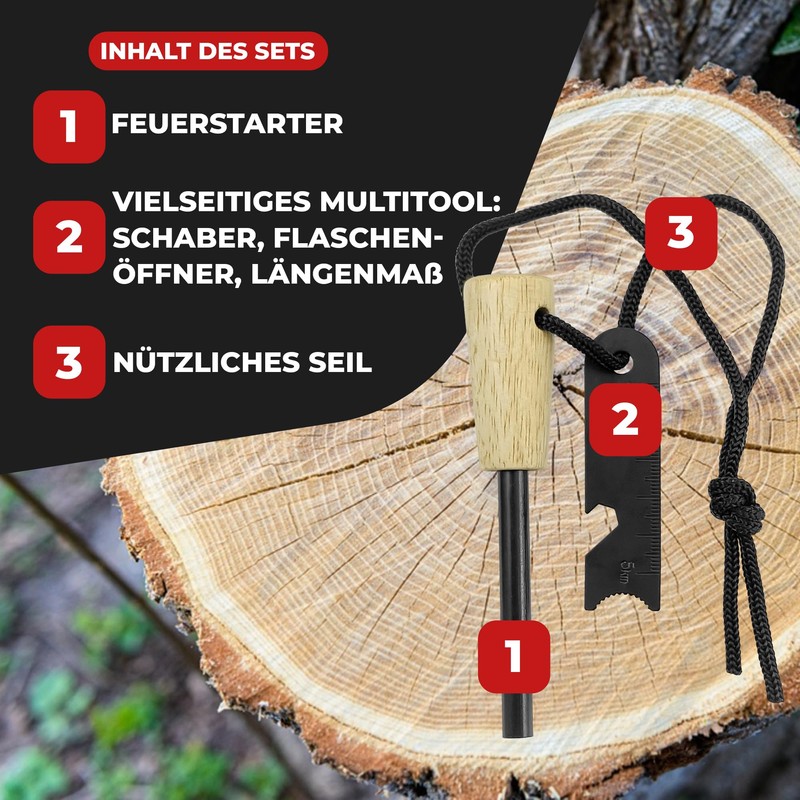 INHALT DES SETS

1 FEUERSTARTER

2 VIELSEITIGES MULTITOOL: SCHABER, FLASCHENÖFFNER, LÄNGENMAß

3 NÜTZLICHES SEIL

3

2

5cm

1