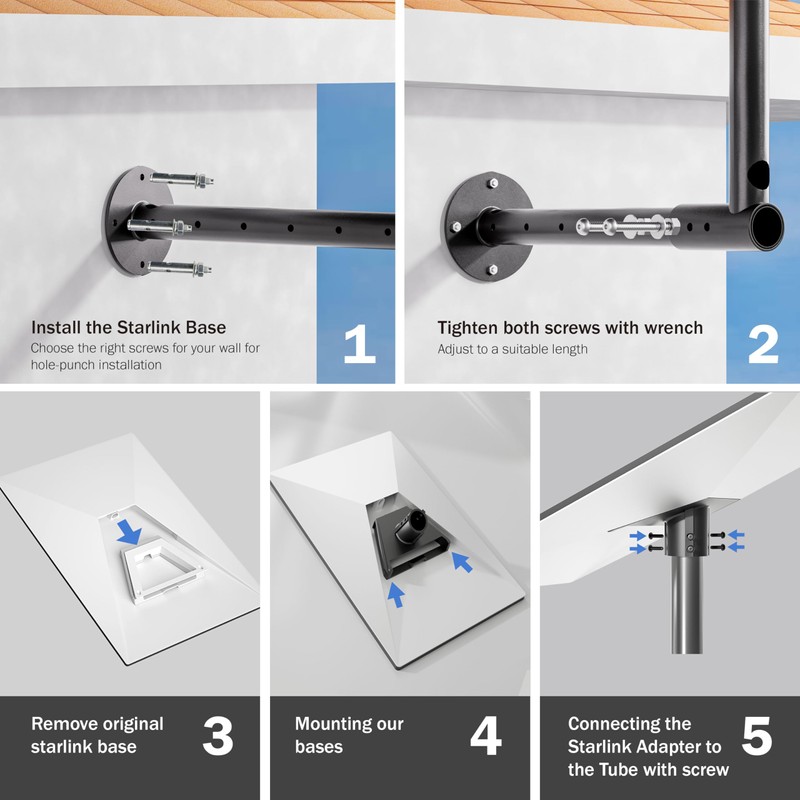 Install the Starlink Base
Choose the right screws for your wall for hole-punch installation

1

Tighten both screws with wrench
Adjust to a suitable length

2

Remove original starlink base

3

Mounting our bases

4

Connecting the Starlink Adapter to the Tube with screw

5