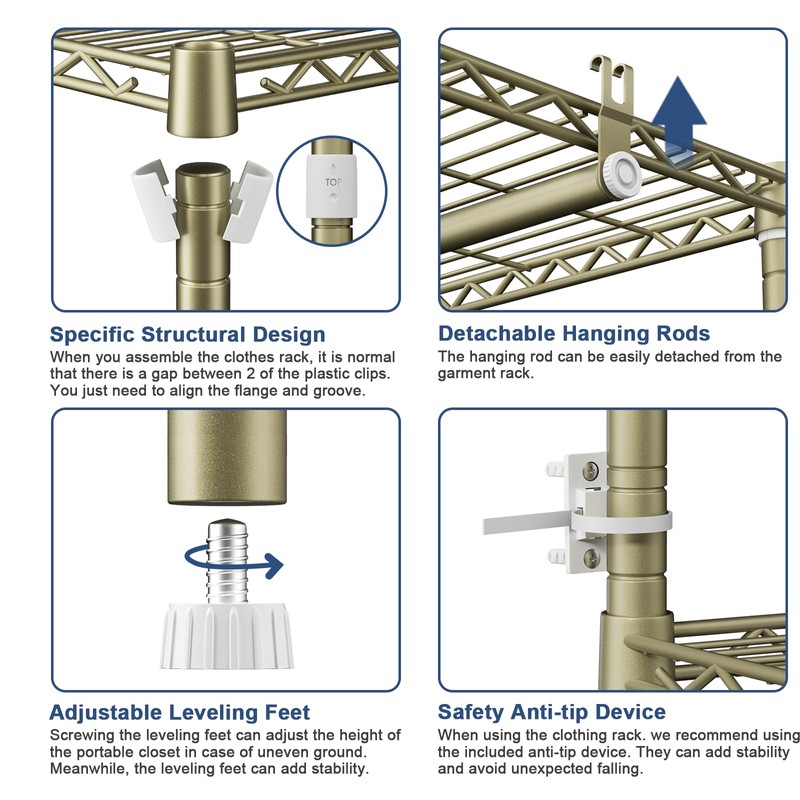 TOP

Specific Structural Design
When you assemble the clothes rack, it is normal that there is a gap between 2 of the plastic clips. You just need to align the flange and groove.

Detachable Hanging Rods
The hanging rod can be easily detached from the garment rack.

Adjustable Leveling Feet
Screwing the leveling feet can adjust the height of the portable closet in case of uneven ground. Meanwhile, the leveling feet can add stability.

Safety Anti-tip Device
When using the clothing rack. we recommend using the included anti-tip device. They can add stability and avoid unexpected falling.