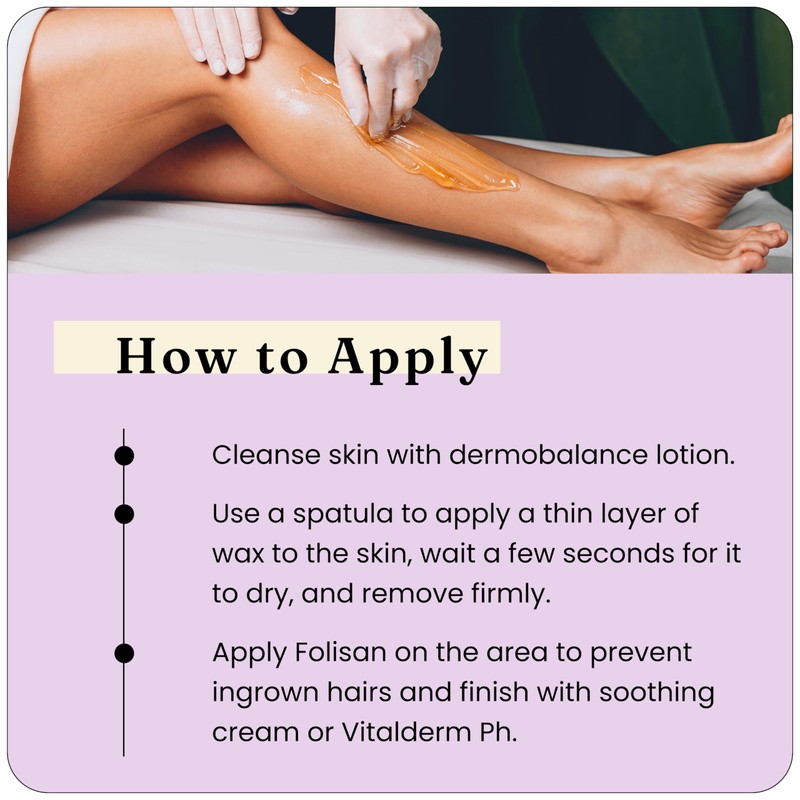 How to Apply

Cleanse skin with dermobalance lotion.

Use a spatula to apply a thin layer of wax to the skin, wait a few seconds for it to dry, and remove firmly.

Apply Folisan on the area to prevent ingrown hairs and finish with soothing cream or Vitalderm Ph.